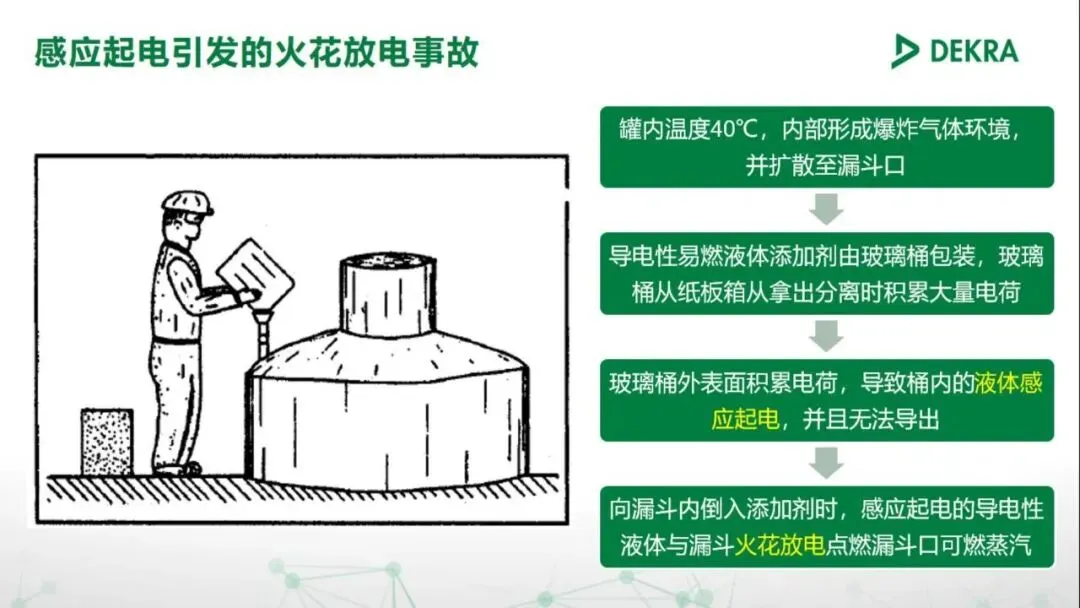 感应起电引发的火花放电事故

DEKRA

罐内温度40℃，内部形成爆炸气体环境，并扩散至漏斗口

导电性易燃液体添加剂由玻璃桶包装，玻璃桶从纸板箱从拿出分离时积累大量电荷

玻璃桶外表面积累电荷，导致桶内的液体感应起电，并且无法导出

向漏斗内倒入添加剂时，感应起电的导电性液体与漏斗火花放电点燃漏斗口可燃蒸汽