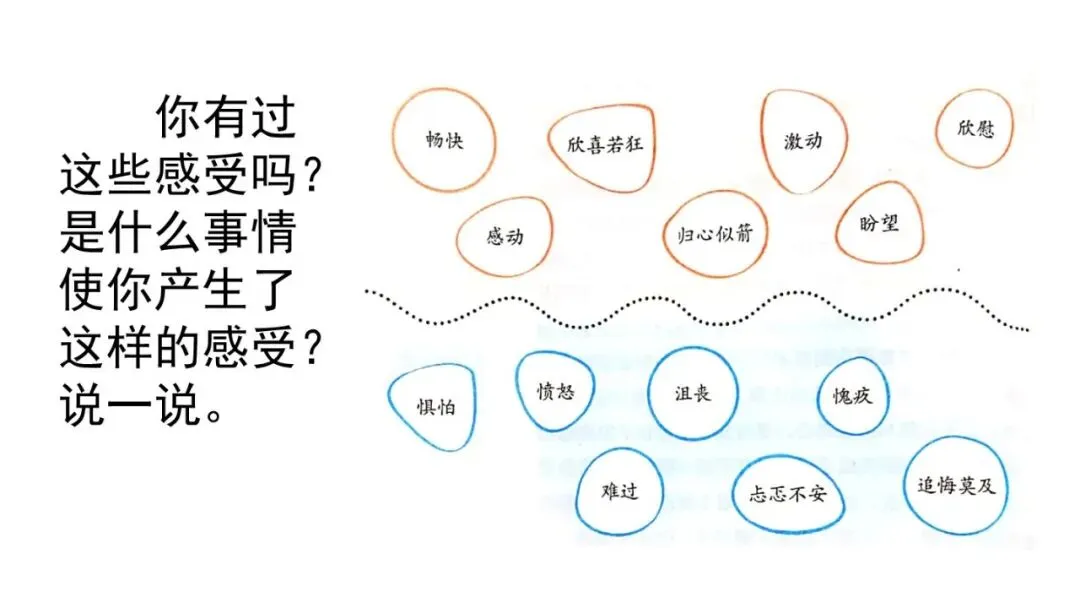 你有过这些感受吗？是什么事情使你产生了这样的感受？说一说。

畅快

欣喜若狂

激动

欣慰

感动

归心似箭

盼望

惧怕

愤怒

沮丧

愧疚

难过

忐忑不安

追悔莫及