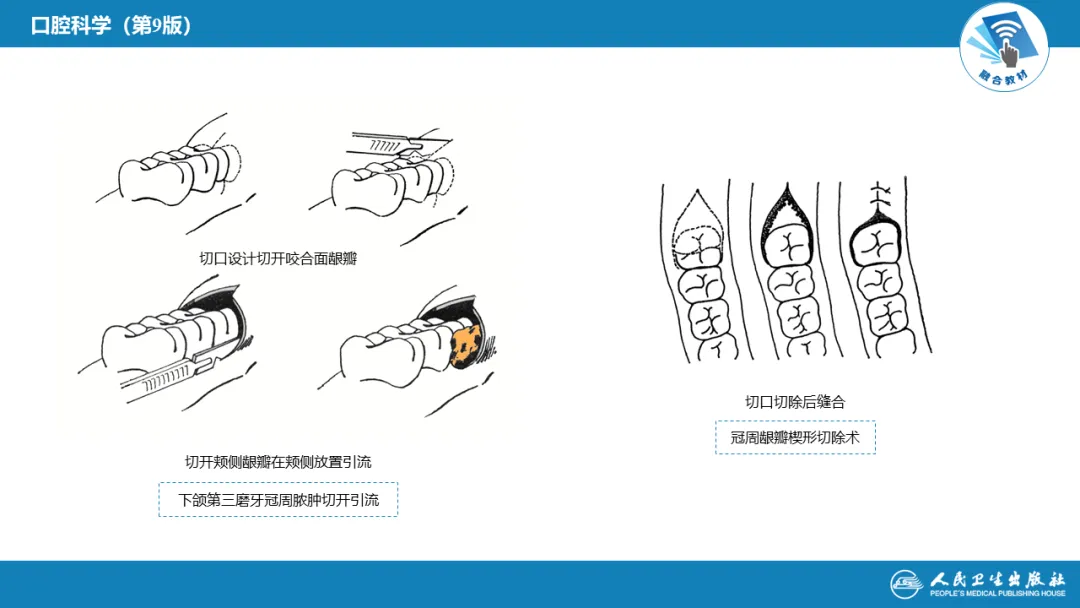 口腔科学（第9版）

融合教材

切口设计切开咬合面龈瓣

切开颊侧龈瓣在颊侧放置引流

下颌第三磨牙冠周脓肿切开引流

切口切除后缝合

冠周龈瓣楔形切除术

人民卫生出版社
PEOPLE'S MEDICAL PUBLISHING HOUSE