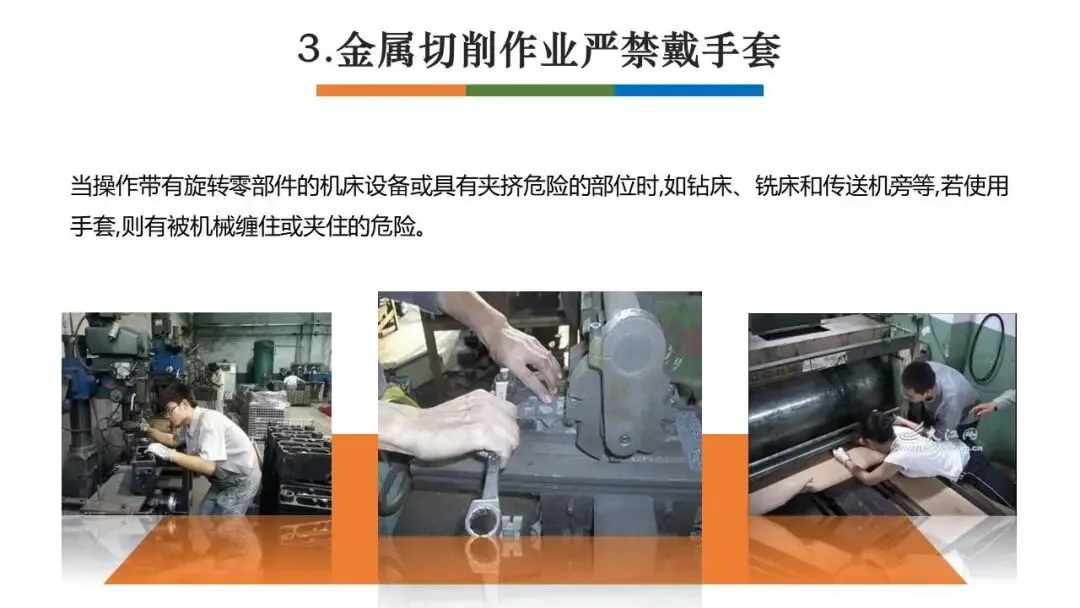 3.金属切削作业严禁戴手套

当操作带有旋转零部件的机床设备或具有夹挤危险的部位时,如钻床、铣床和传送机旁等,若使用手套,则有被机械缠住或夹住的危险。