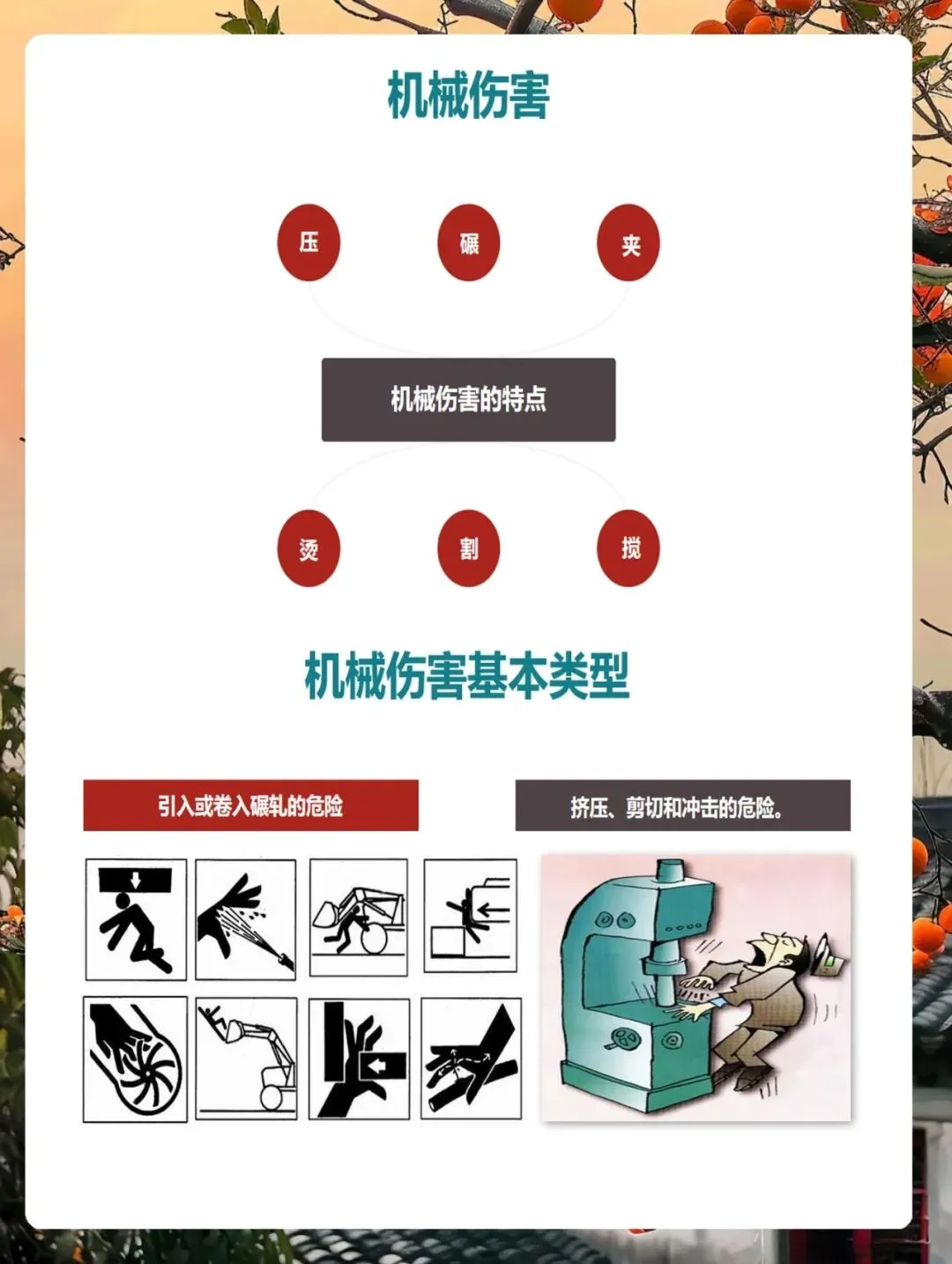 机械伤害

压

碾

夹

机械伤害的特点

烫

割

搅

机械伤害基本类型

引入或卷入碾轧的危险

挤压、剪切和冲击的危险。