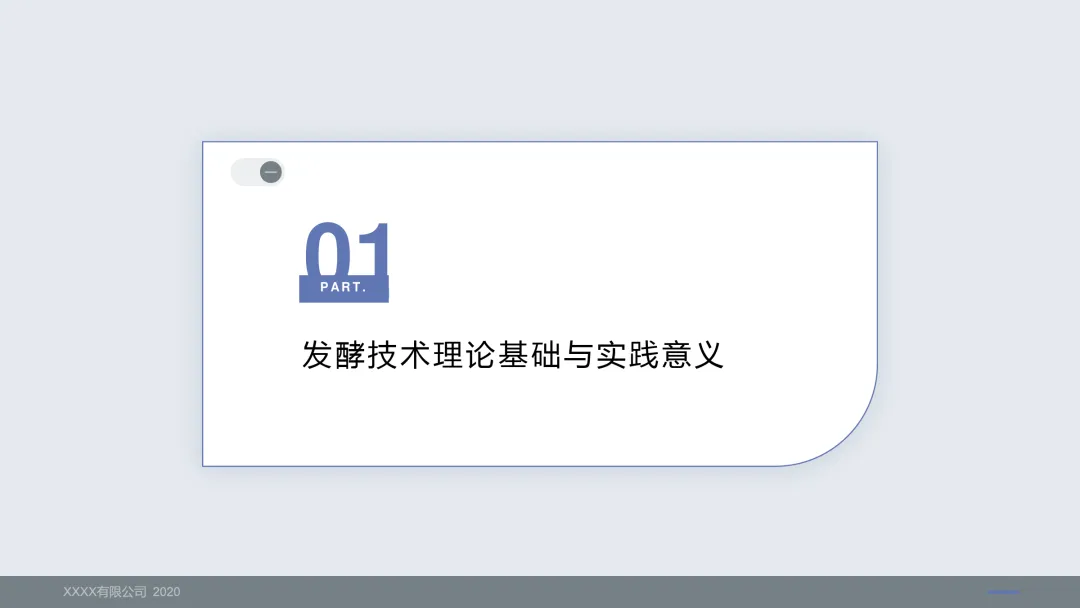 01
PART.

发酵技术理论基础与实践意义

XXXX有限公司 2020