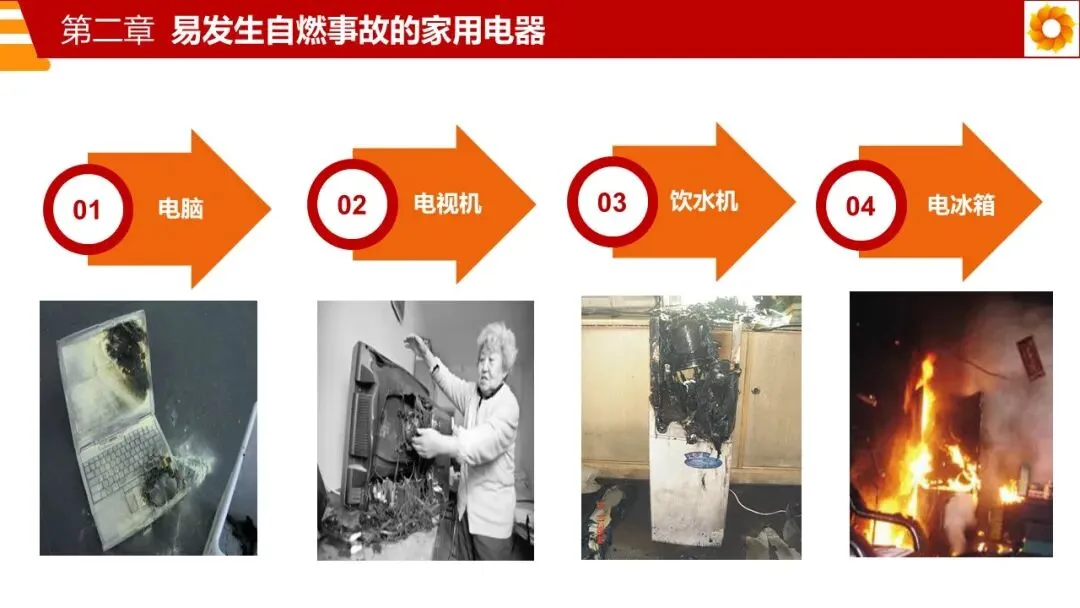 第二章 易发生自燃事故的家用电器

01 电脑

02 电视机

03 饮水机

04 电冰箱