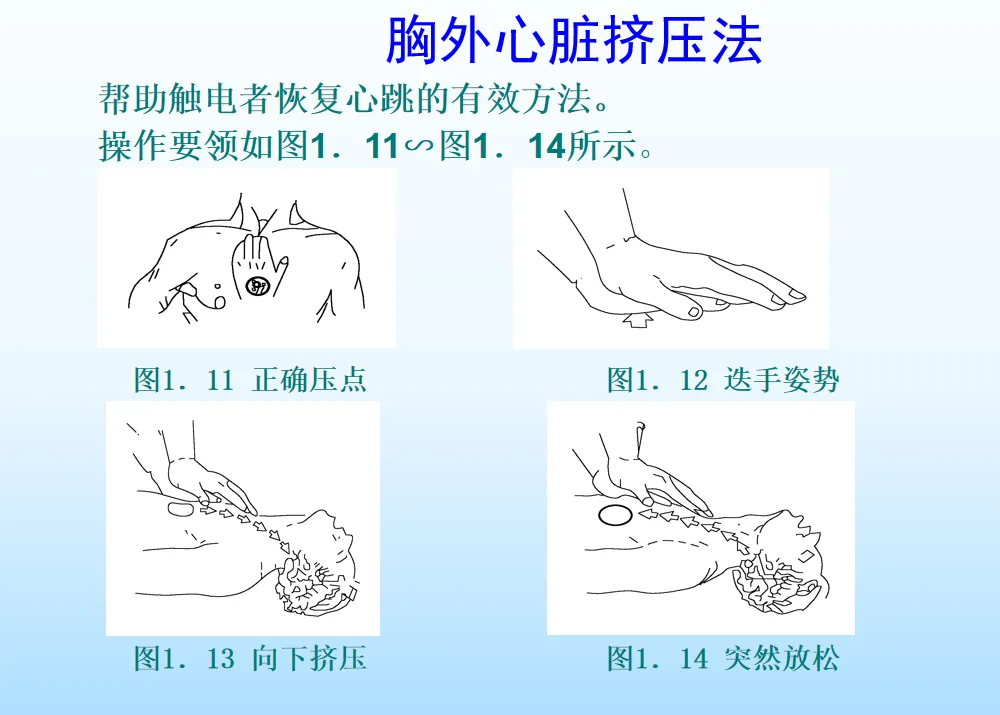 胸外心脏挤压法

帮助触电者恢复心跳的有效方法。
操作要领如图1．11∽图1．14所示。

图1．11 正确压点

图1．12 迭手姿势

图1．13 向下挤压

图1．14 突然放松