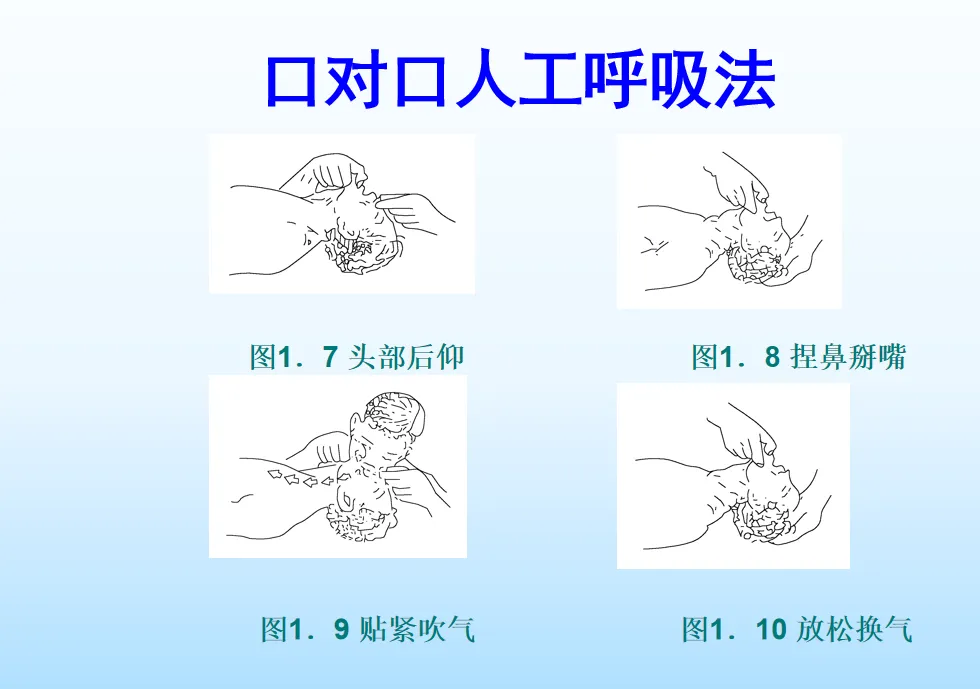 口对口人工呼吸法

图1．7 头部后仰

图1．8 捏鼻掰嘴

图1．9 贴紧吹气

图1．10 放松换气