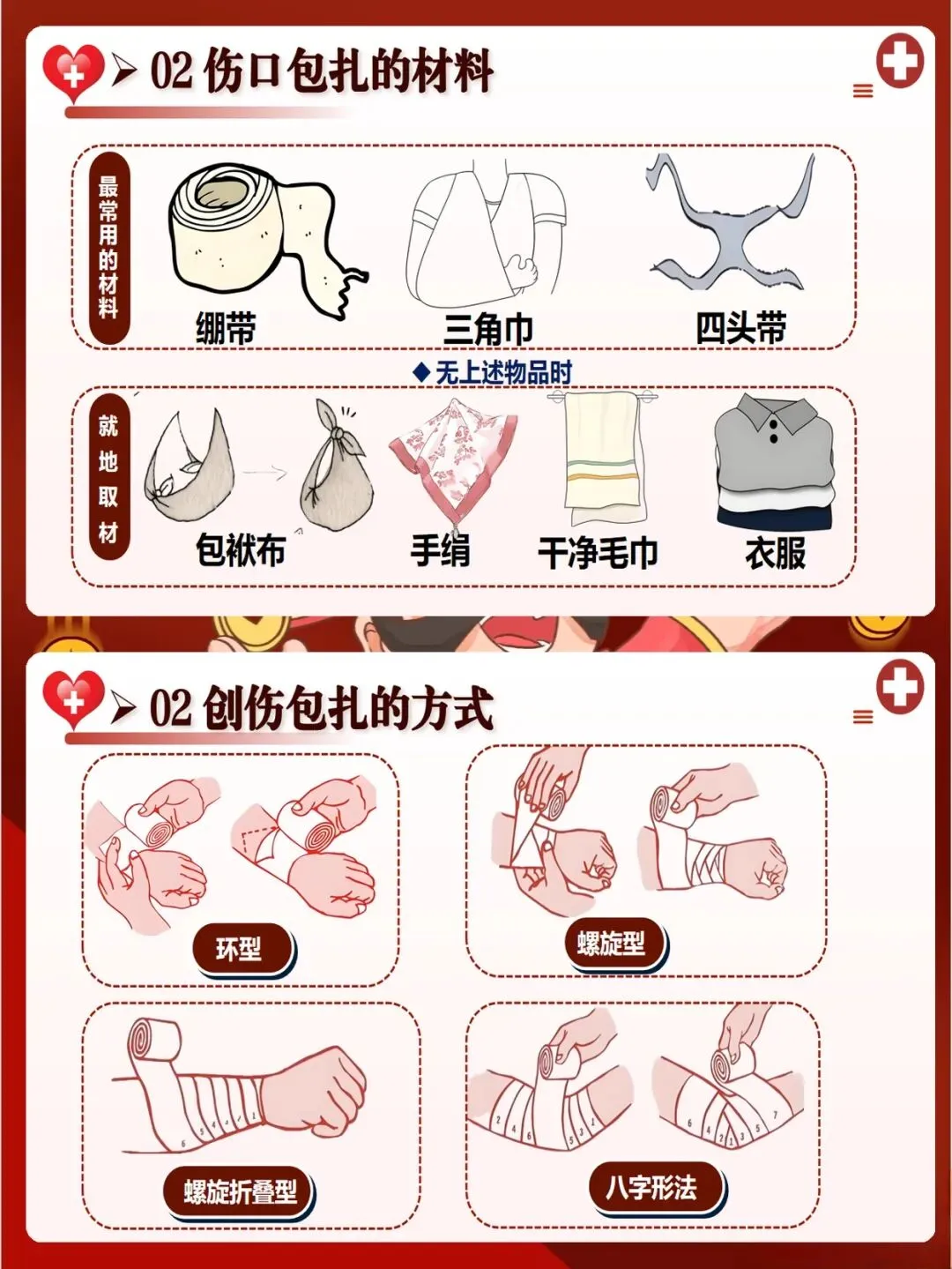 02 伤口包扎的材料

最常用的材料

绷带

三角巾

四头带

◆无上述物品时

就地取材

包袱布

手绢

干净毛巾

衣服

02 创伤包扎的方式

环型

螺旋型

螺旋折叠型

八字形法