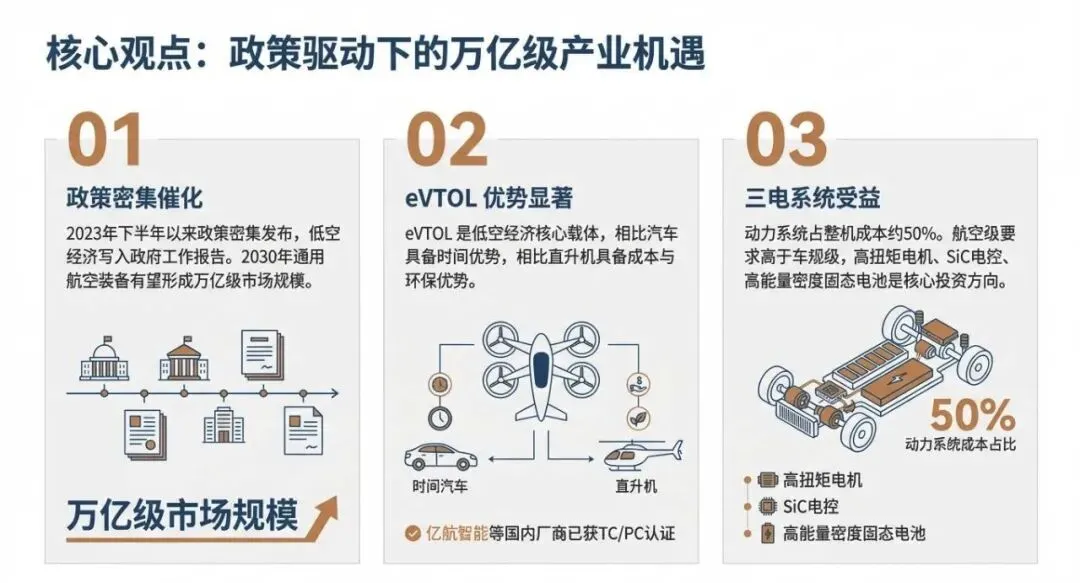 核心观点：政策驱动下的万亿级产业机遇

01
政策密集催化
2023年下半年以来政策密集发布，低空经济写入政府工作报告。2030年通用航空装备有望形成万亿级市场规模。

万亿级市场规模

02
eVTOL 优势显著
eVTOL 是低空经济核心载体，相比汽车具备时间优势，相比直升机具备成本与环保优势。

时间汽车
直升机

亿航智能等国内厂商已获TC/PC认证

03
三电系统受益
动力系统占整机成本约50%。航空级要求高于车规级，高扭矩电机、SiC电控、高能量密度固态电池是核心投资方向。

50%
动力系统成本占比

高扭矩电机
SiC电控
高能量密度固态电池