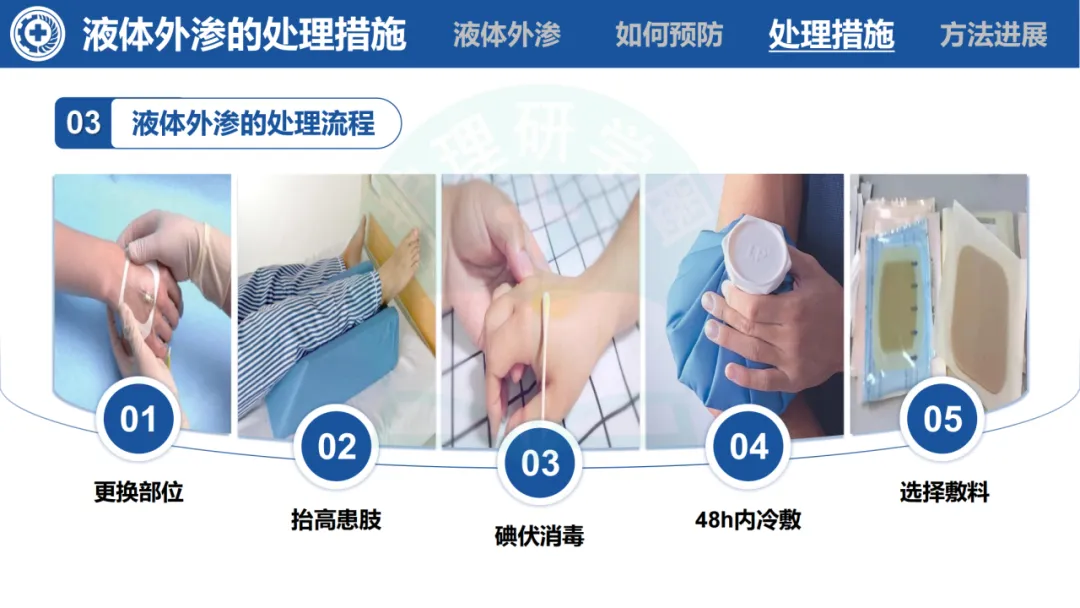 液体外渗的处理措施

液体外渗　如何预防　处理措施　方法进展

03 液体外渗的处理流程

01
更换部位

02
抬高患肢

03
碘伏消毒

04
48h内冷敷

05
选择敷料