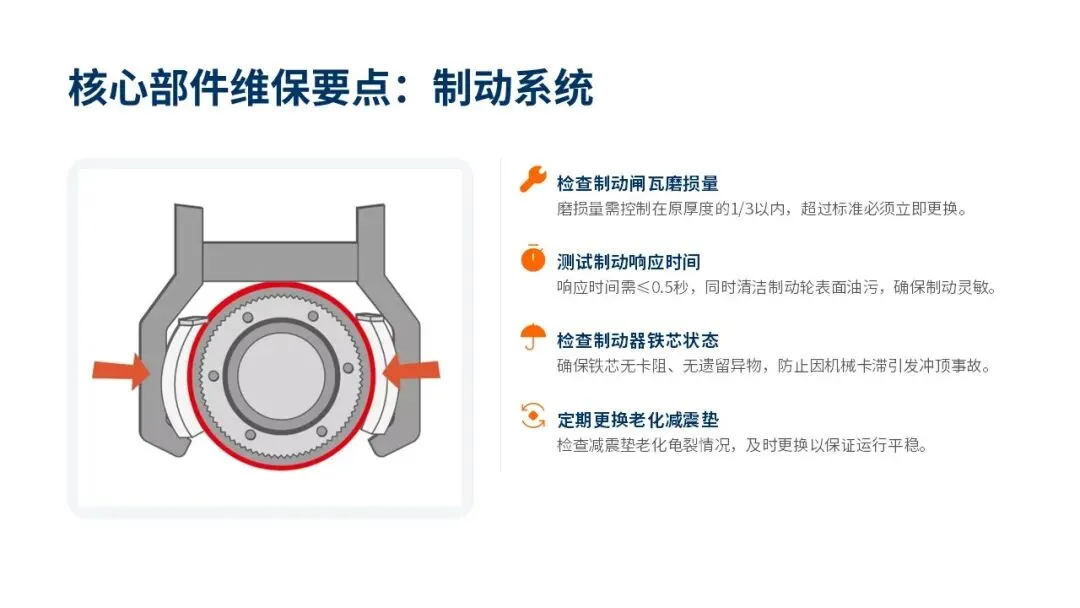 核心部件维保要点：制动系统

检查制动闸瓦磨损量
磨损量需控制在原厚度的1/3以内，超过标准必须立即更换。

测试制动响应时间
响应时间需≤0.5秒，同时清洁制动轮表面油污，确保制动灵敏。

检查制动器铁芯状态
确保铁芯无卡阻、无遗留异物，防止因机械卡滞引发冲顶事故。

定期更换老化减震垫
检查减震垫老化龟裂情况，及时更换以保证运行平稳。