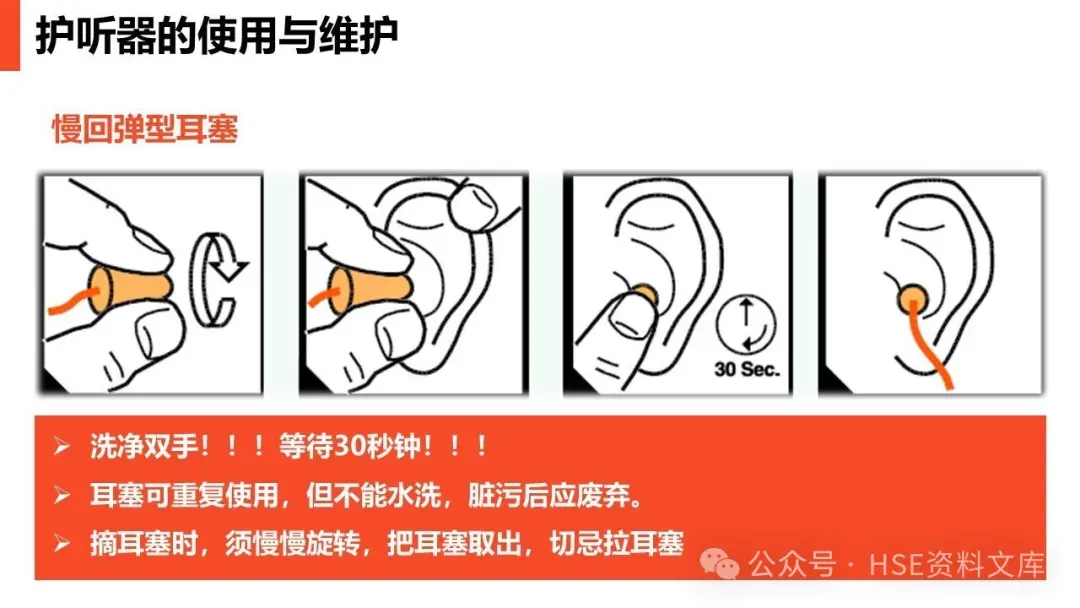 护听器的使用与维护

慢回弹型耳塞

30 Sec.

➢ 洗净双手！！！等待30秒钟！！！

➢ 耳塞可重复使用，但不能水洗，脏污后应废弃。

➢ 摘耳塞时，须慢慢旋转，把耳塞取出，切忌拉耳塞

公众号 · HSE资料文库