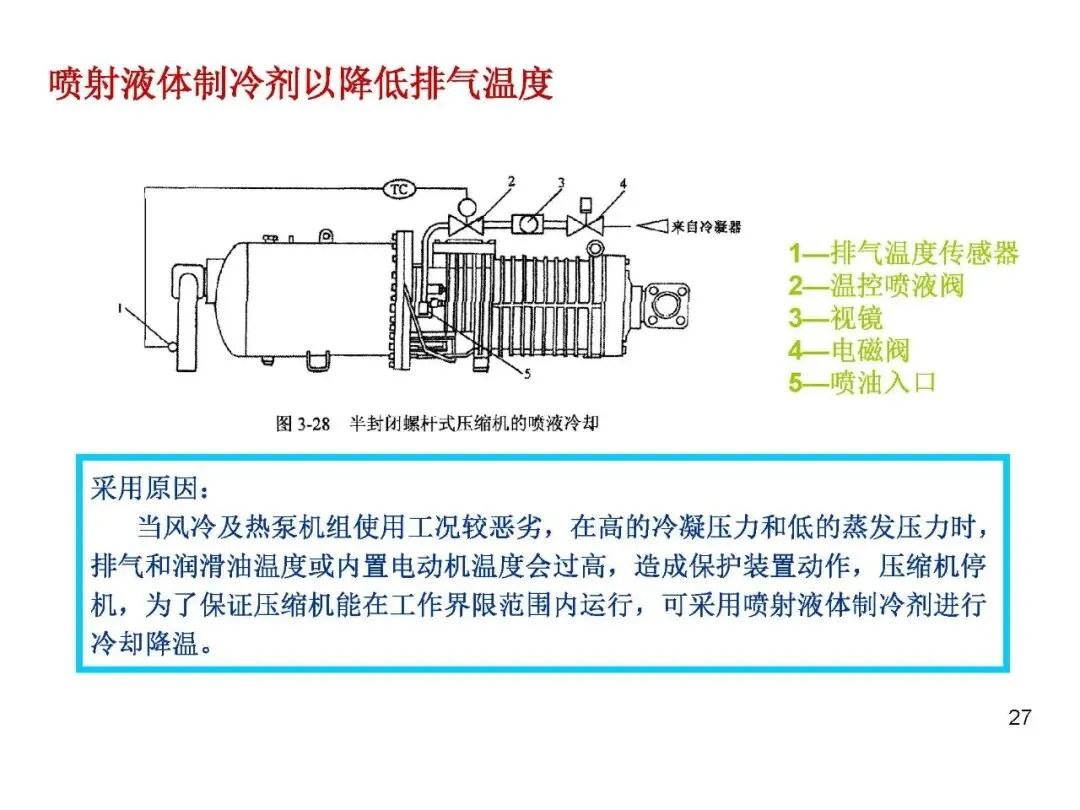 喷射液体制冷剂以降低排气温度

TC

2

3

4

来自冷凝器

1

5

图 3-28 半封闭螺杆式压缩机的喷液冷却

1—排气温度传感器
2—温控喷液阀
3—视镜
4—电磁阀
5—喷油入口

采用原因：

当风冷及热泵机组使用工况较恶劣，在高的冷凝压力和低的蒸发压力时，排气和润滑油温度或内置电动机温度会过高，造成保护装置动作，压缩机停机，为了保证压缩机能在工作界限范围内运行，可采用喷射液体制冷剂进行冷却降温。

27