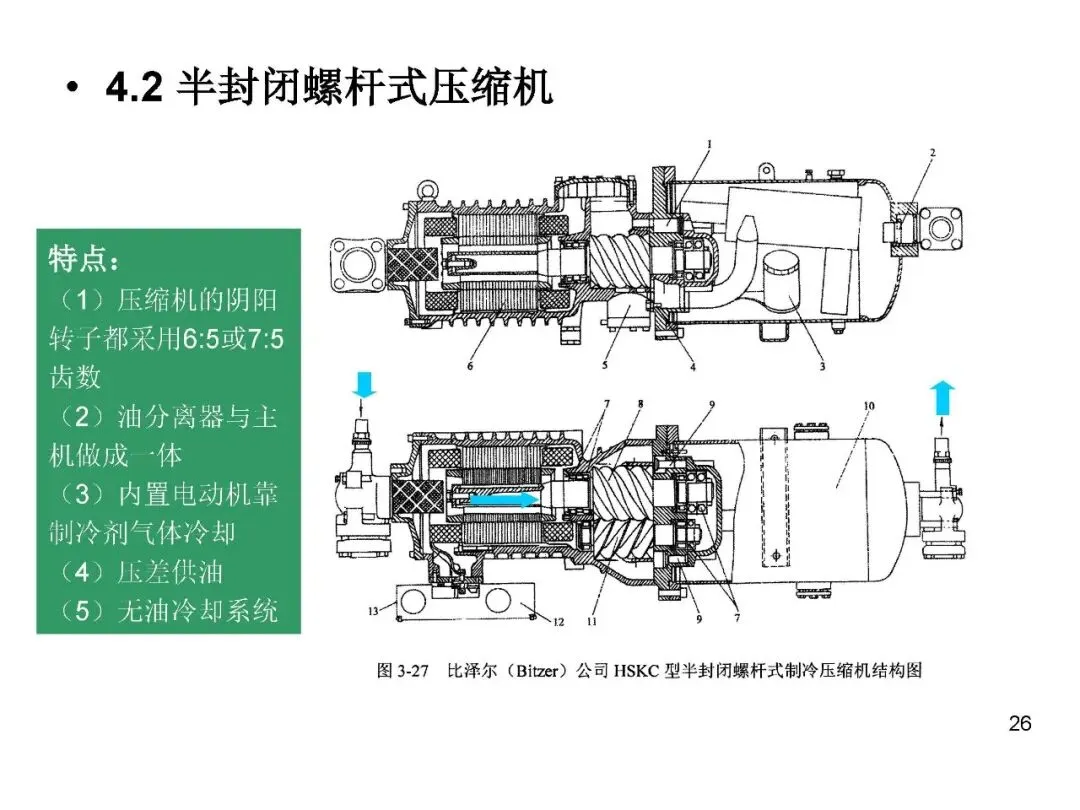 • 4.2 半封闭螺杆式压缩机

特点：
（1）压缩机的阴阳转子都采用6:5或7:5齿数
（2）油分离器与主机做成一体
（3）内置电动机靠制冷剂气体冷却
（4）压差供油
（5）无油冷却系统

1
2
6
5
4
3
7
8
9
10
13
12
11
9
7

图 3-27 比泽尔（Bitzer）公司 HSKC 型半封闭螺杆式制冷压缩机结构图

26