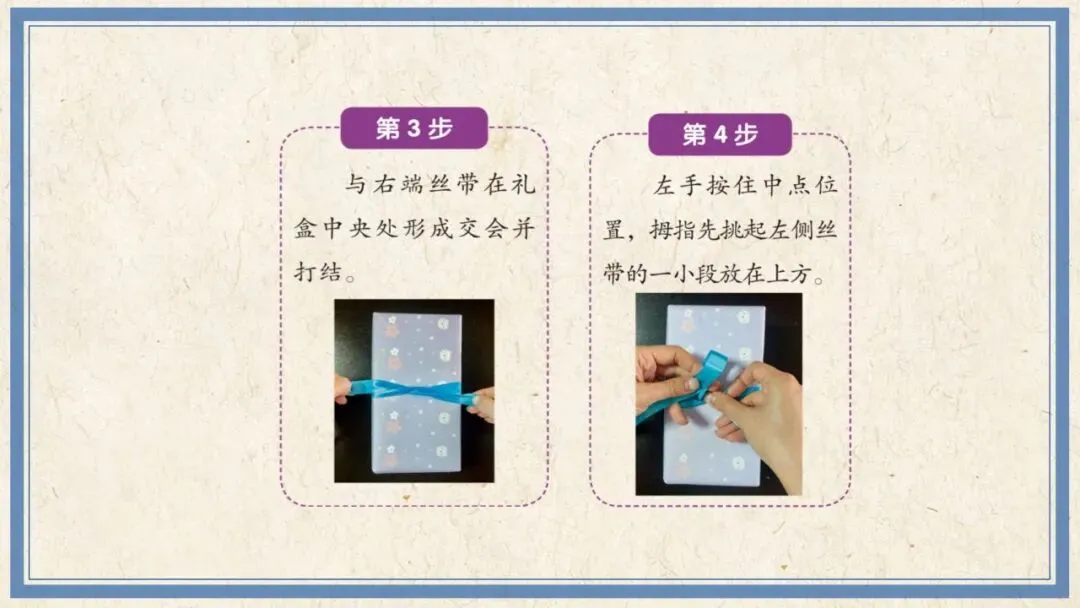 第 3 步

与右端丝带在礼盒中央处形成交会并打结。

第 4 步

左手按住中点位置，拇指先挑起左侧丝带的一小段放在上方。