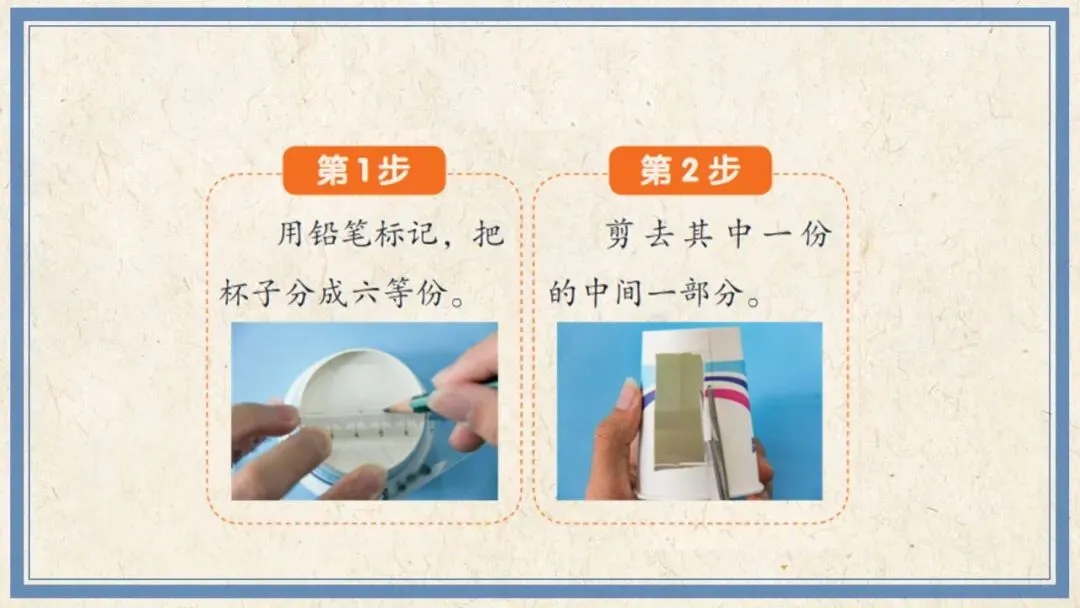 第1步

用铅笔标记，把杯子分成六等份。

第2步

剪去其中一份的中间一部分。