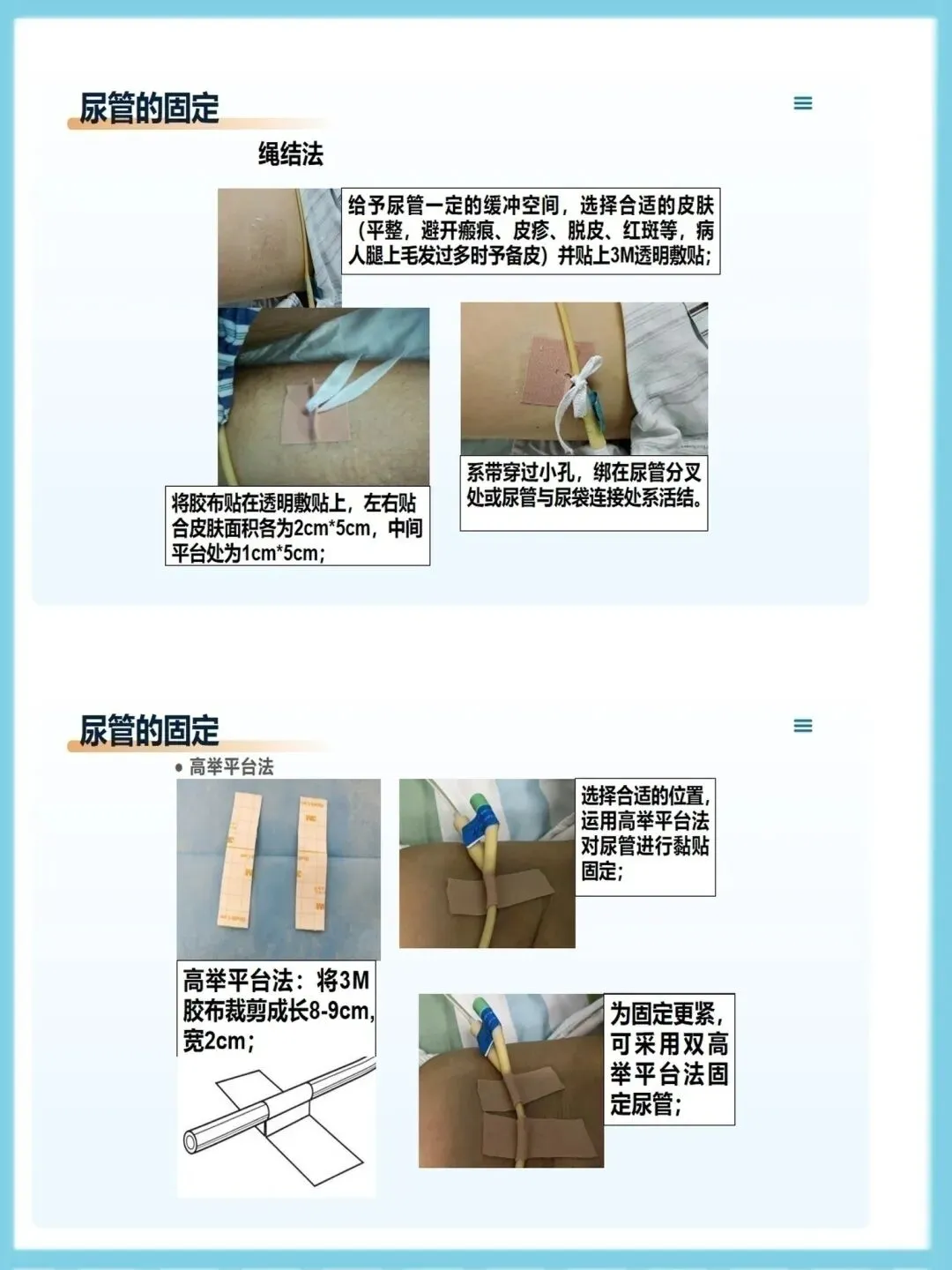 尿管的固定

绳结法

给予尿管一定的缓冲空间，选择合适的皮肤（平整，避开瘢痕、皮疹、脱皮、红斑等，病人腿上毛发过多时予备皮）并贴上3M透明敷贴；

将胶布贴在透明敷贴上，左右贴合皮肤面积各为2cm*5cm，中间平台处为1cm*5cm；

系带穿过小孔，绑在尿管分叉处或尿管与尿袋连接处系活结。

尿管的固定

• 高举平台法

高举平台法：将3M胶布裁剪成长8-9cm，宽2cm；

选择合适的位置，运用高举平台法对尿管进行黏贴固定；

为固定更紧，可采用双高举平台法固定尿管；