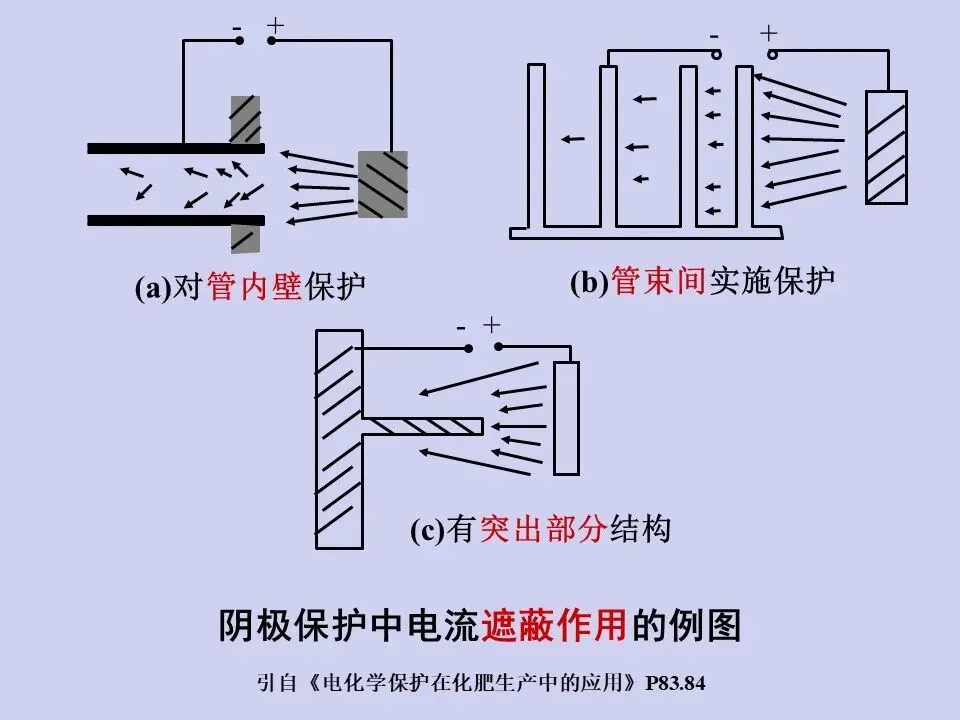 - +

- +

(a)对管内壁保护

(b)管束间实施保护

- +

(c)有突出部分结构

阴极保护中电流遮蔽作用的例图

引自《电化学保护在化肥生产中的应用》P83.84