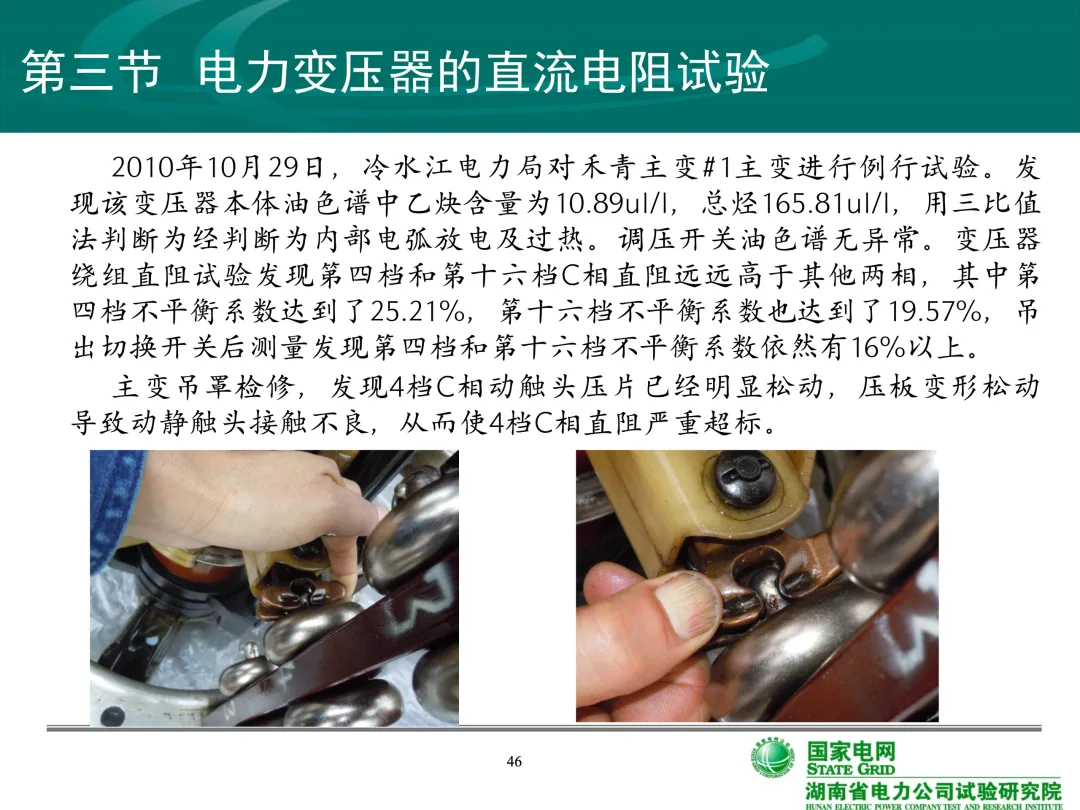 第三节 电力变压器的直流电阻试验

2010年10月29日，冷水江电力局对禾青主变#1主变进行例行试验。发现该变压器本体油色谱中乙炔含量为10.89ul/l，总烃165.81ul/l，用三比值法判断为经判断为内部电弧放电及过热。调压开关油色谱无异常。变压器绕组直阻试验发现第四档和第十六档C相直阻远远高于其他两相，其中第四档不平衡系数达到了25.21%，第十六档不平衡系数也达到了19.57%，吊出切换开关后测量发现第四档和第十六档不平衡系数依然有16%以上。

主变吊罩检修，发现4档C相动触头压片已经明显松动，压板变形松动导致动静触头接触不良，从而使4档C相直阻严重超标。

46

国家电网
STATE GRID
湖南省电力公司试验研究院
HUNAN ELECTRIC POWER COMPANY TEST AND RESEARCH INSTITUTE