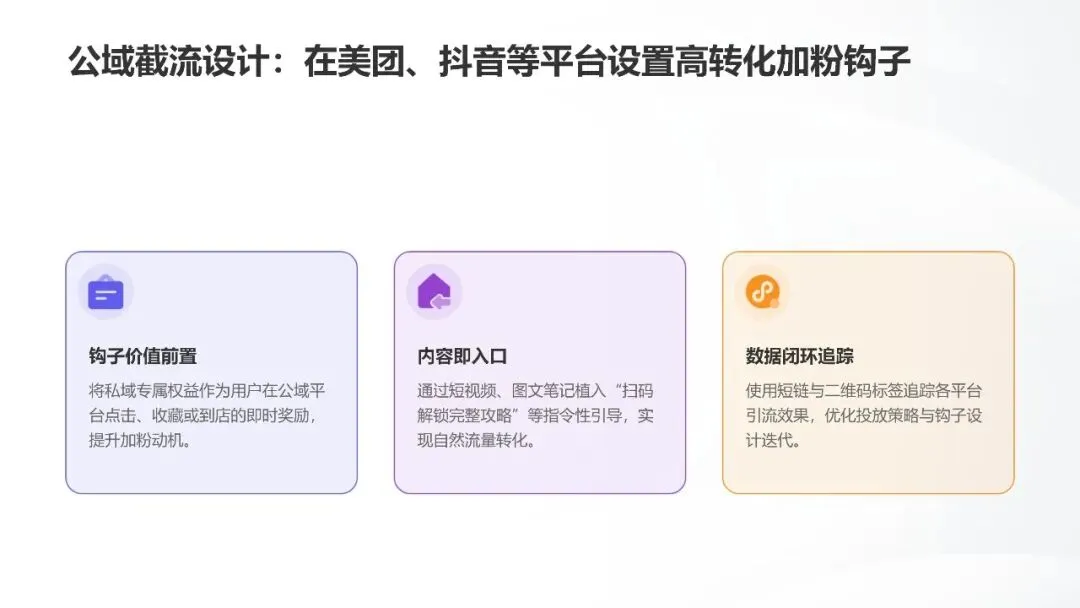 公域截流设计：在美团、抖音等平台设置高转化加粉钩子

钩子价值前置

将私域专属权益作为用户在公域平台点击、收藏或到店的即时奖励，提升加粉动机。

内容即入口

通过短视频、图文笔记植入“扫码解锁完整攻略”等指令性引导，实现自然流量转化。

数据闭环追踪

使用短链与二维码标签追踪各平台引流效果，优化投放策略与钩子设计迭代。