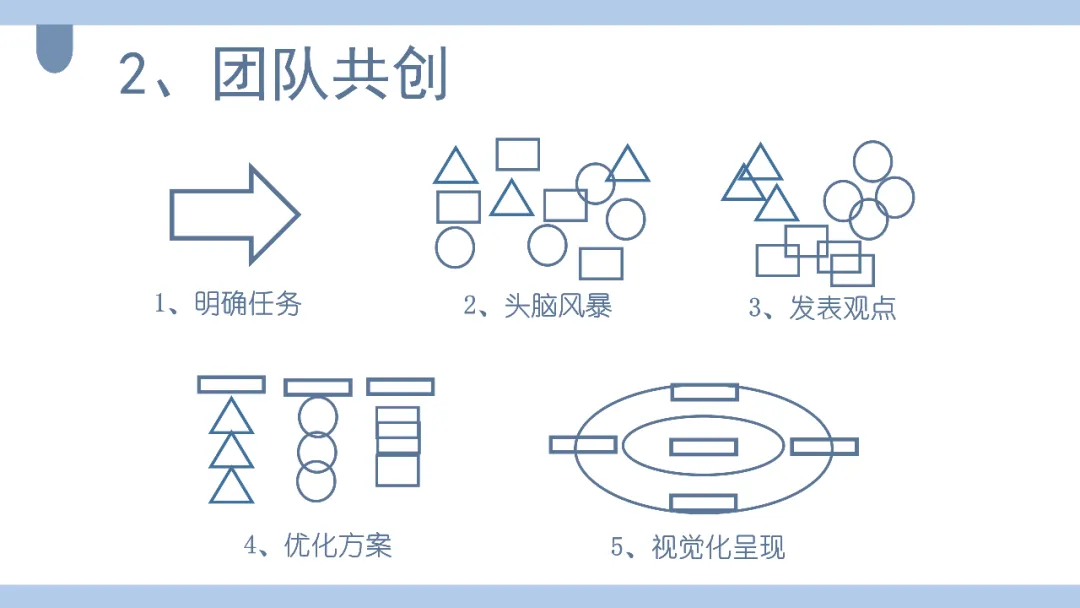 2、团队共创

1、明确任务

2、头脑风暴

3、发表观点

4、优化方案

5、视觉化呈现