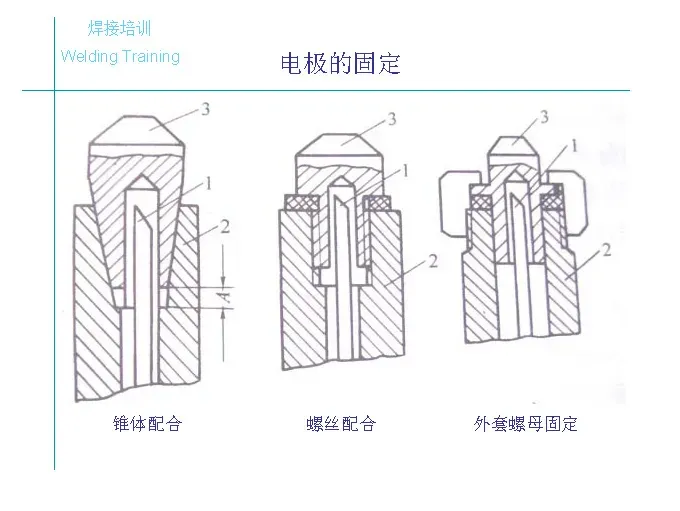 焊接培训
Welding Training

电极的固定

3
1
2
A

3
1
2

3
1
2

锥体配合

螺丝配合

外套螺母固定