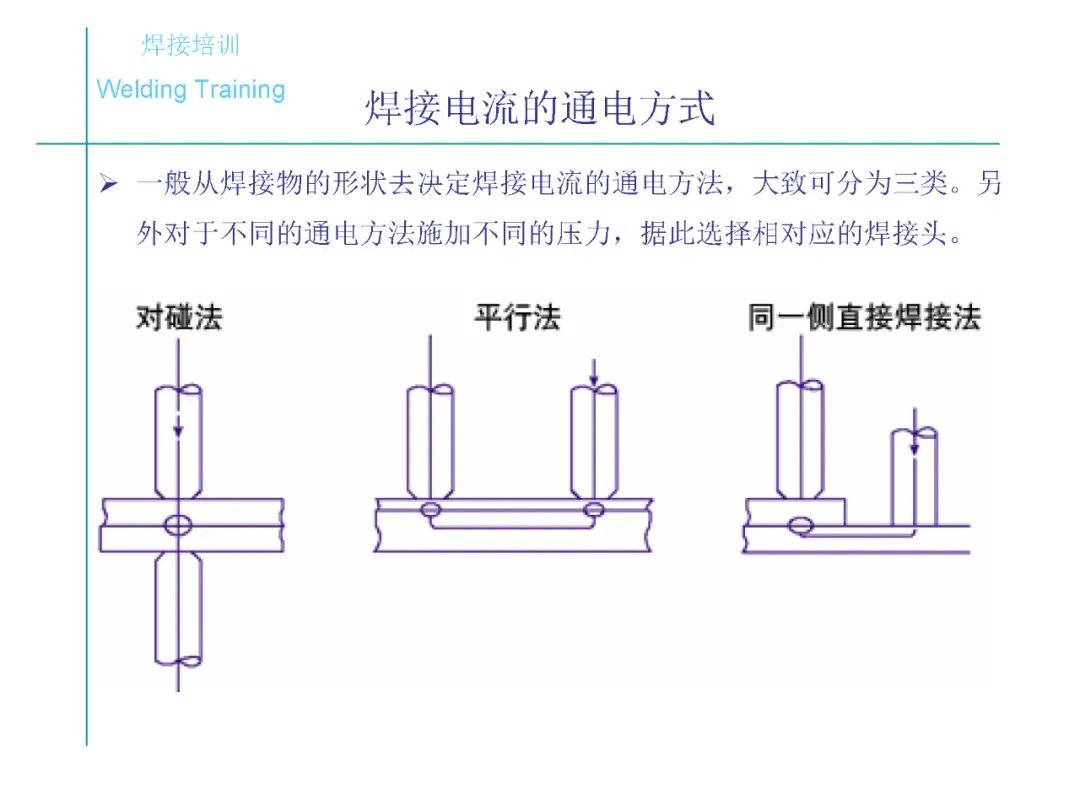 焊接培训

Welding Training

焊接电流的通电方式

➢ 一般从焊接物的形状去决定焊接电流的通电方法，大致可分为三类。另外对于不同的通电方法施加不同的压力，据此选择相对应的焊接头。

对碰法

平行法

同一侧直接焊接法