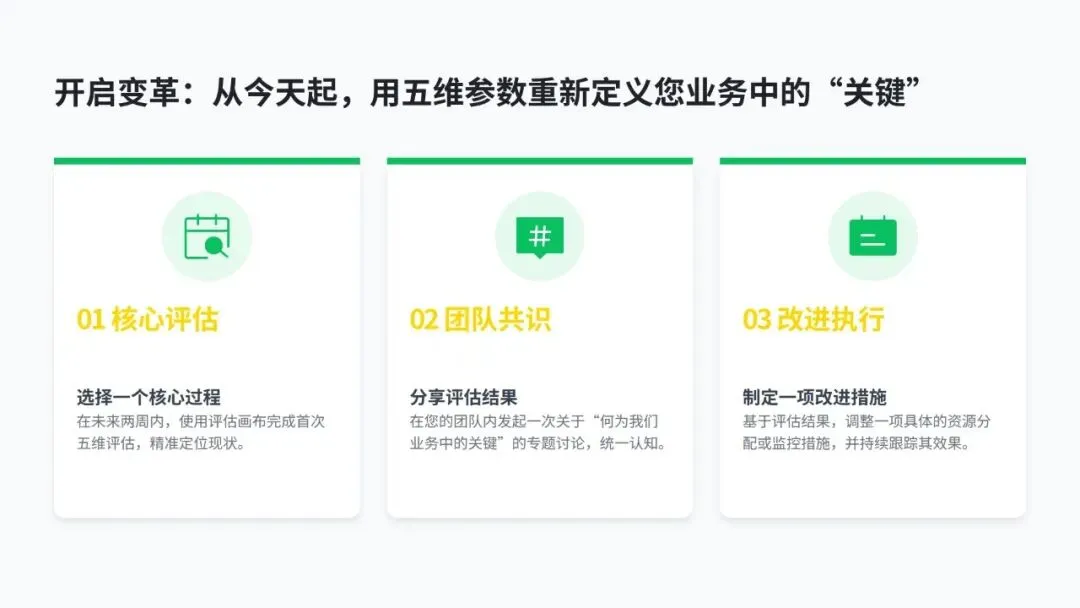 开启变革：从今天起，用五维参数重新定义您业务中的“关键”

01 核心评估

选择一个核心过程

在未来两周内，使用评估画布完成首次五维评估，精准定位现状。

02 团队共识

分享评估结果

在您的团队内发起一次关于“何为我们业务中的关键”的专题讨论，统一认知。

03 改进执行

制定一项改进措施

基于评估结果，调整一项具体的资源分配或监控措施，并持续跟踪其效果。