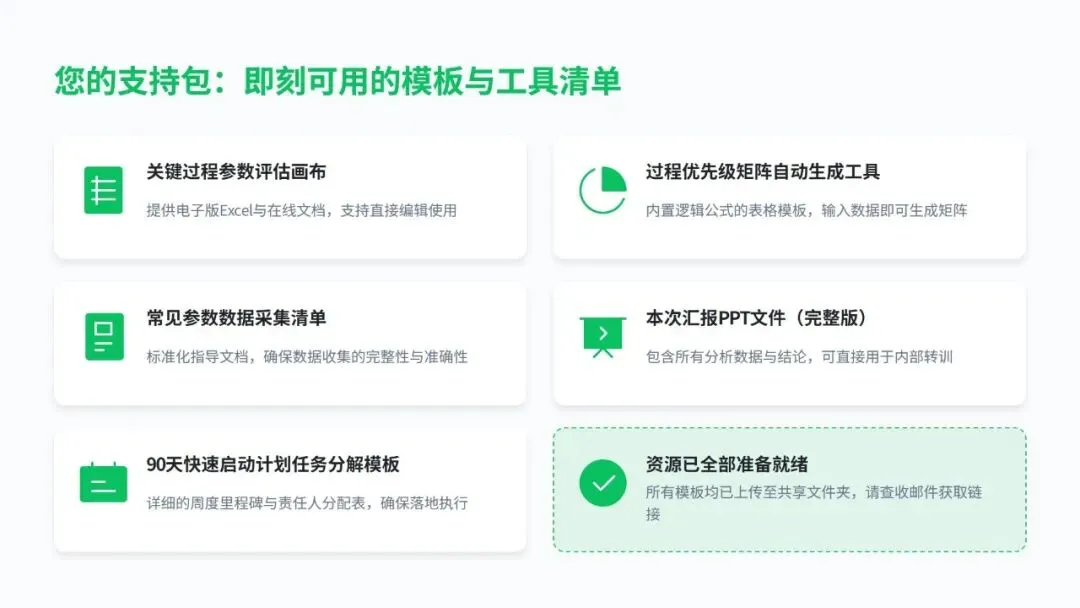 您的支持包：即刻可用的模板与工具清单

关键过程参数评估画布

提供电子版Excel与在线文档，支持直接编辑使用

常见参数数据采集清单

标准化指导文档，确保数据收集的完整性与准确性

90天快速启动计划任务分解模板

详细的周度里程碑与责任人分配表，确保落地执行

过程优先级矩阵自动生成工具

内置逻辑公式的表格模板，输入数据即可生成矩阵

本次汇报PPT文件（完整版）

包含所有分析数据与结论，可直接用于内部转训

资源已全部准备就绪

所有模板均已上传至共享文件夹，请查收邮件获取链接