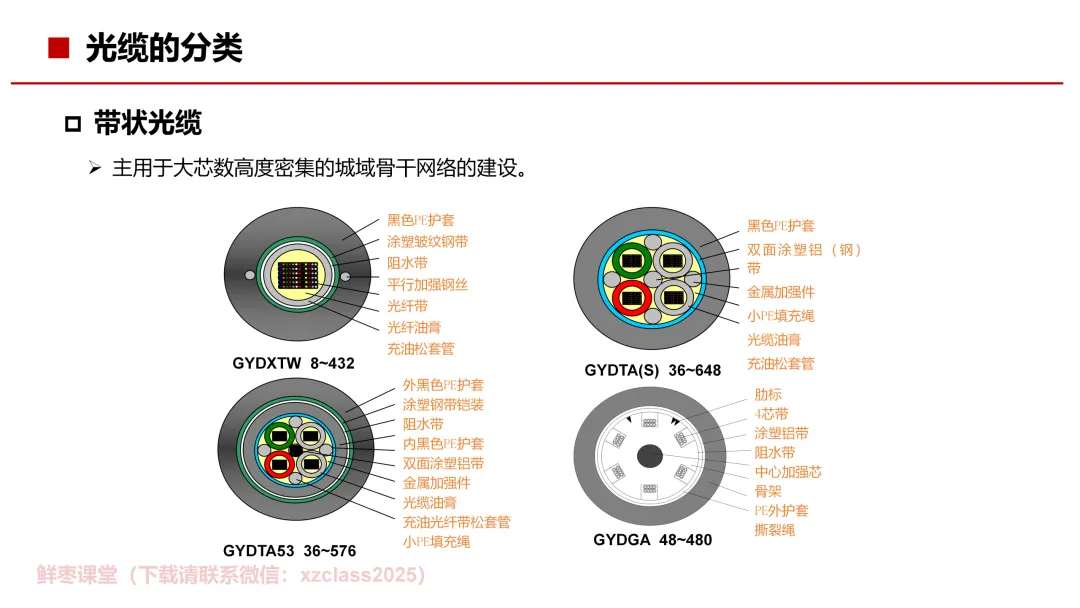 光缆的分类

带状光缆

主用于大芯数高度密集的城域骨干网络的建设。

黑色PE护套
涂塑皱纹钢带
阻水带
平行加强钢丝
光纤带
光纤油膏
充油松套管

GYDXTW 8~432

黑色PE护套
双面涂塑铝（钢）带
金属加强件
小PE填充绳
光缆油膏
充油松套管

GYDTA(S) 36~648

外黑色PE护套
涂塑钢带铠装
阻水带
内黑色PE护套
双面涂塑铝带
金属加强件
光缆油膏
充油光纤带松套管
小PE填充绳

GYDTA53 36~576

肋标
4芯带
涂塑铝带
阻水带
中心加强芯
骨架
PE外护套
撕裂绳

GYDGA 48~480

鲜枣课堂（下载请联系微信：xzclass2025）