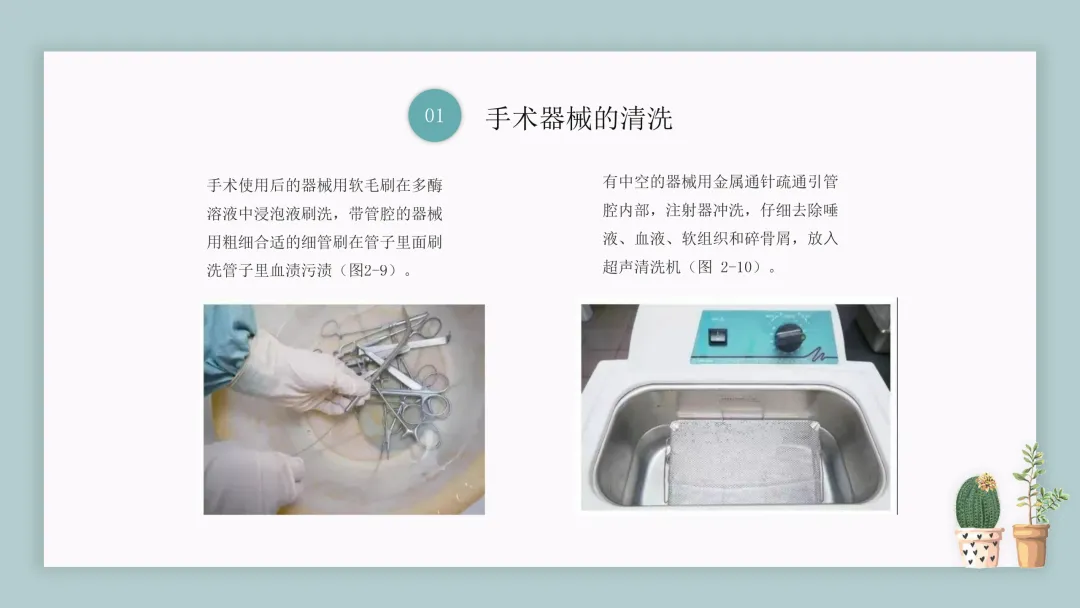 01

手术器械的清洗

手术使用后的器械用软毛刷在多酶溶液中浸泡液刷洗，带管腔的器械用粗细合适的细管刷在管子里面刷洗管子里血渍污渍（图2-9）。

有中空的器械用金属通针疏通引管腔内部，注射器冲洗，仔细去除唾液、血液、软组织和碎骨屑，放入超声清洗机（图 2-10）。