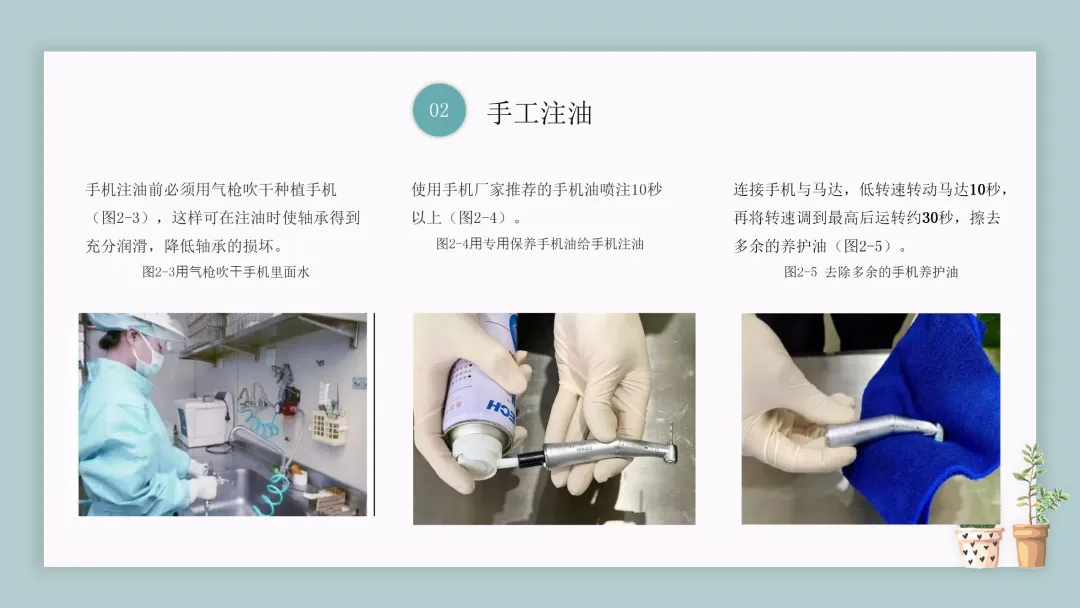 02

手工注油

手机注油前必须用气枪吹干种植手机（图2-3），这样可在注油时使轴承得到充分润滑，降低轴承的损坏。

图2-3用气枪吹干手机里面水

使用手机厂家推荐的手机油喷注10秒以上（图2-4）。

图2-4用专用保养手机油给手机注油

连接手机与马达，低转速转动马达10秒，再将转速调到最高后运转约30秒，擦去多余的养护油（图2-5）。

图2-5 去除多余的手机养护油