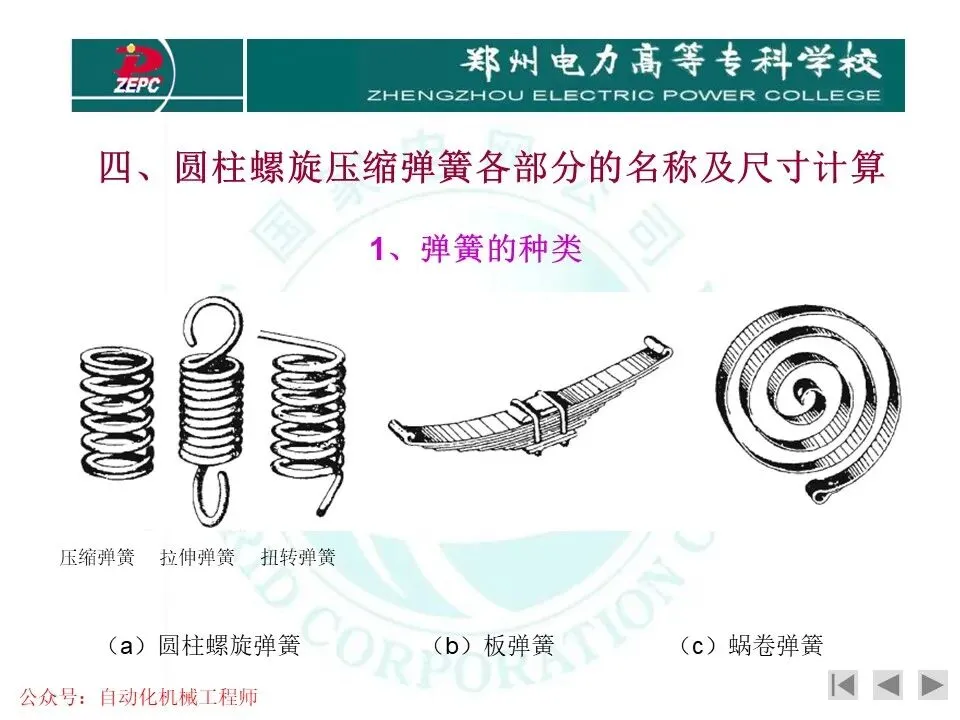 ZEPC

郑州电力高等专科学校
ZHENGZHOU ELECTRIC POWER COLLEGE

四、圆柱螺旋压缩弹簧各部分的名称及尺寸计算

1、弹簧的种类

压缩弹簧　拉伸弹簧　扭转弹簧

（a）圆柱螺旋弹簧　（b）板弹簧　（c）蜗卷弹簧

公众号：自动化机械工程师