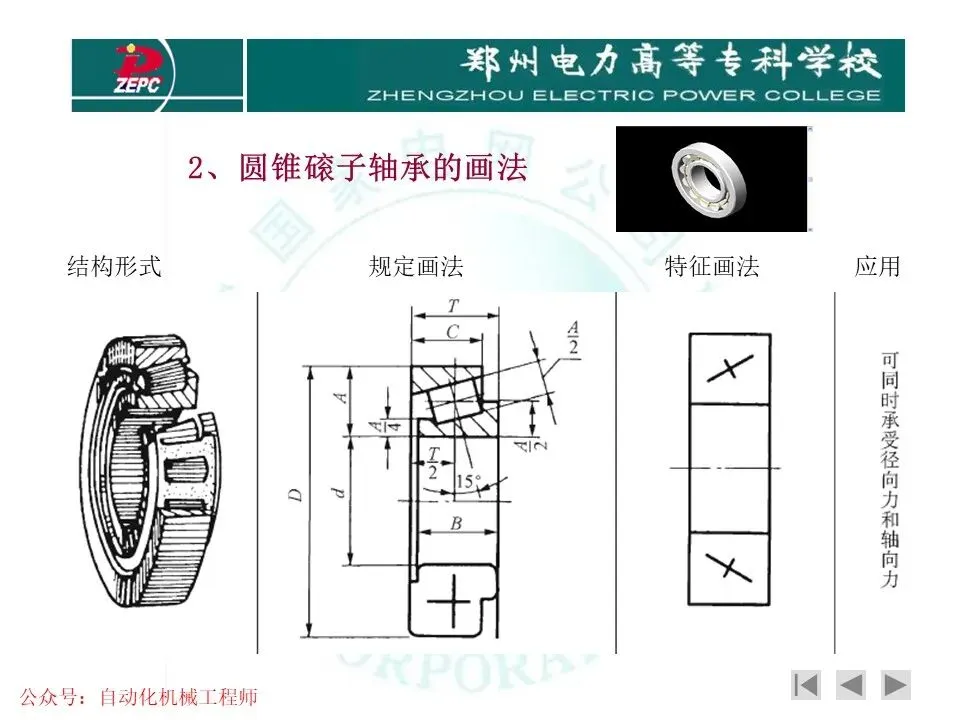 ZEPC

郑州电力高等专科学校
ZHENGZHOU ELECTRIC POWER COLLEGE

2、圆锥磙子轴承的画法

结构形式

规定画法

特征画法

应用

$T$
$C$
$\frac{A}{2}$
$A$
$\frac{A}{4}$
$\frac{A}{2}$
$\frac{T}{2}$
$15°$
$D$
$d$
$B$

可同时承受径向力和轴向力

公众号：自动化机械工程师