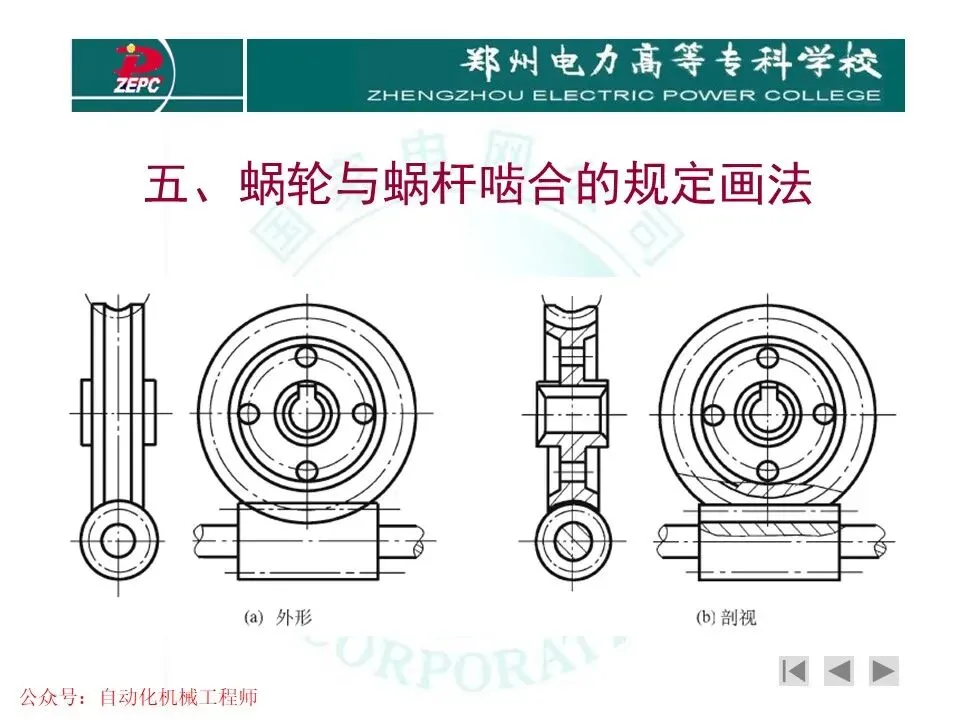 ZEPC
郑州电力高等专科学校
ZHENGZHOU ELECTRIC POWER COLLEGE

五、蜗轮与蜗杆啮合的规定画法

(a) 外形

(b) 剖视

公众号：自动化机械工程师