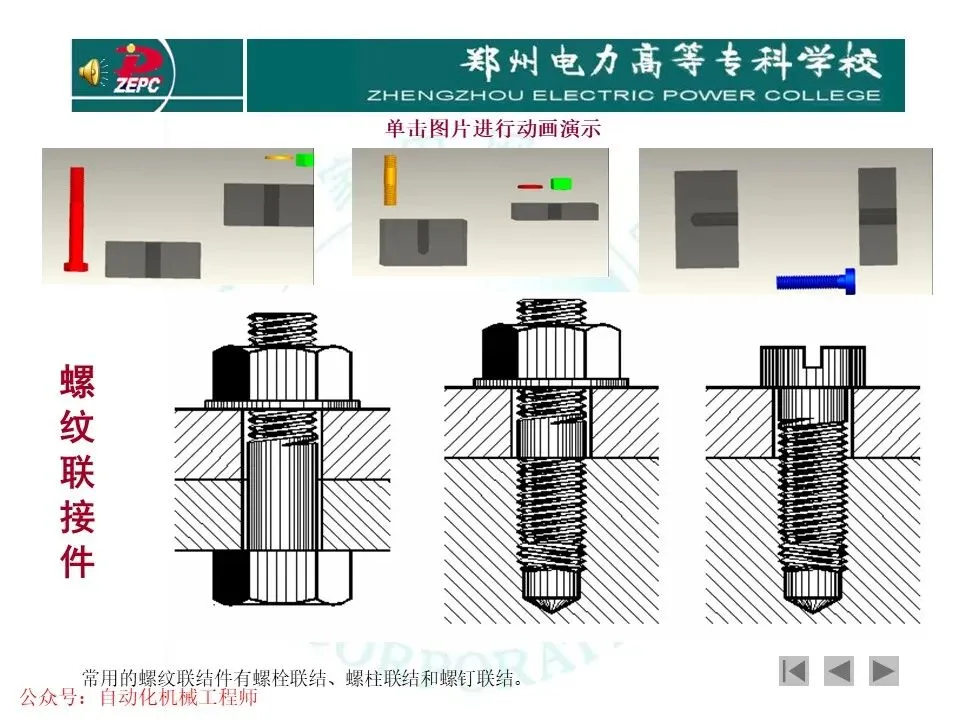 ZEPC

郑州电力高等专科学校
ZHENGZHOU ELECTRIC POWER COLLEGE

单击图片进行动画演示

螺纹联接件

常用的螺纹联结件有螺栓联结、螺柱联结和螺钉联结。

公众号：自动化机械工程师