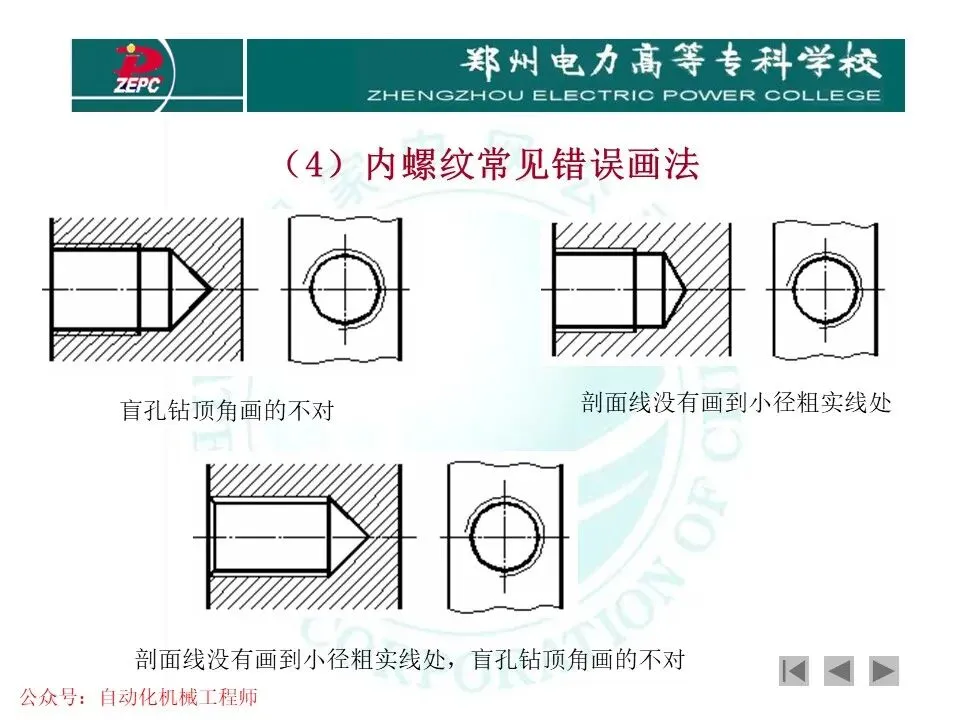 ZEPC

郑州电力高等专科学校
ZHENGZHOU ELECTRIC POWER COLLEGE

（4）内螺纹常见错误画法

盲孔钻顶角画的不对

剖面线没有画到小径粗实线处

剖面线没有画到小径粗实线处，盲孔钻顶角画的不对

公众号：自动化机械工程师