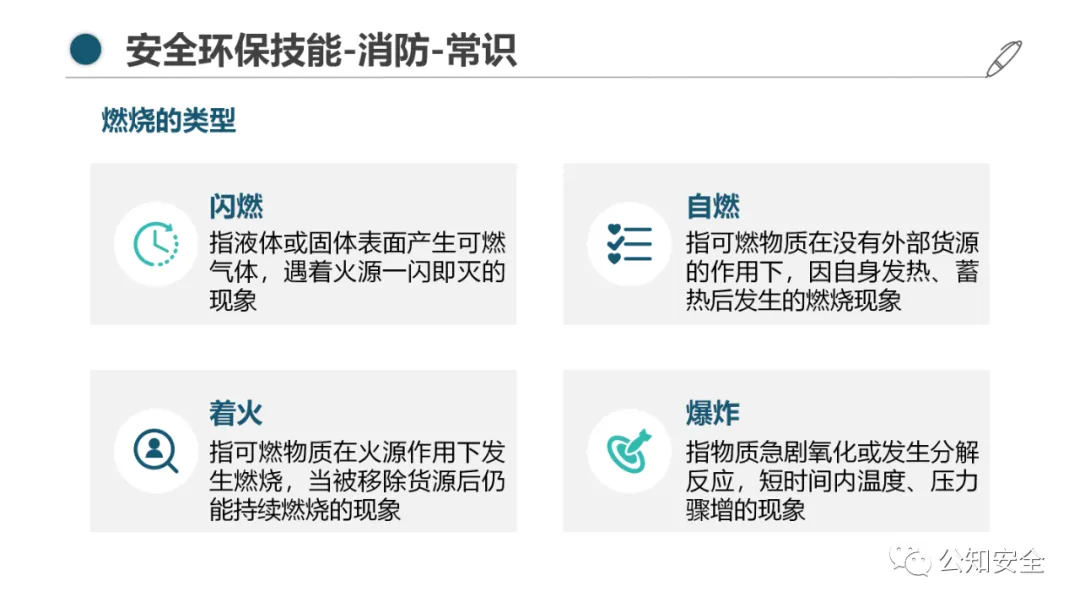 安全环保技能-消防-常识

燃烧的类型

闪燃
指液体或固体表面产生可燃气体，遇着火源一闪即灭的现象

自燃
指可燃物质在没有外部货源的作用下，因自身发热、蓄热后发生的燃烧现象

着火
指可燃物质在火源作用下发生燃烧，当被移除货源后仍能持续燃烧的现象

爆炸
指物质急剧氧化或发生分解反应，短时间内温度、压力骤增的现象

公知安全