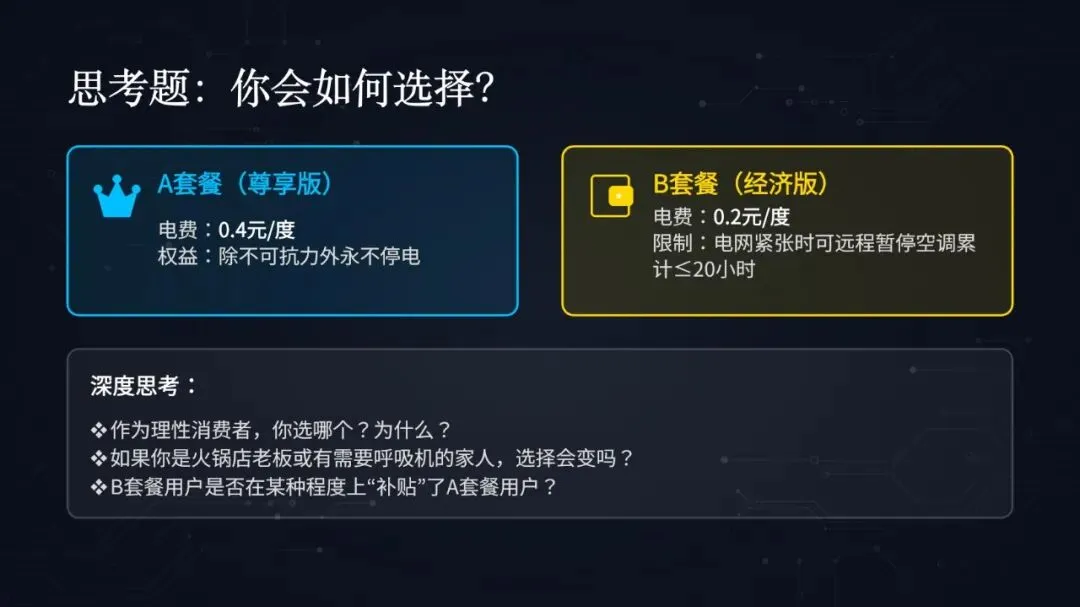 思考题：你会如何选择？

A套餐（尊享版）

电费：0.4元/度
权益：除不可抗力外永不停电

B套餐（经济版）

电费：0.2元/度
限制：电网紧张时可远程暂停空调累计≤20小时

深度思考：

❖作为理性消费者，你选哪个？为什么？
❖如果你是火锅店老板或有需要呼吸机的家人，选择会变吗？
❖B套餐用户是否在某种程度上“补贴”了A套餐用户？