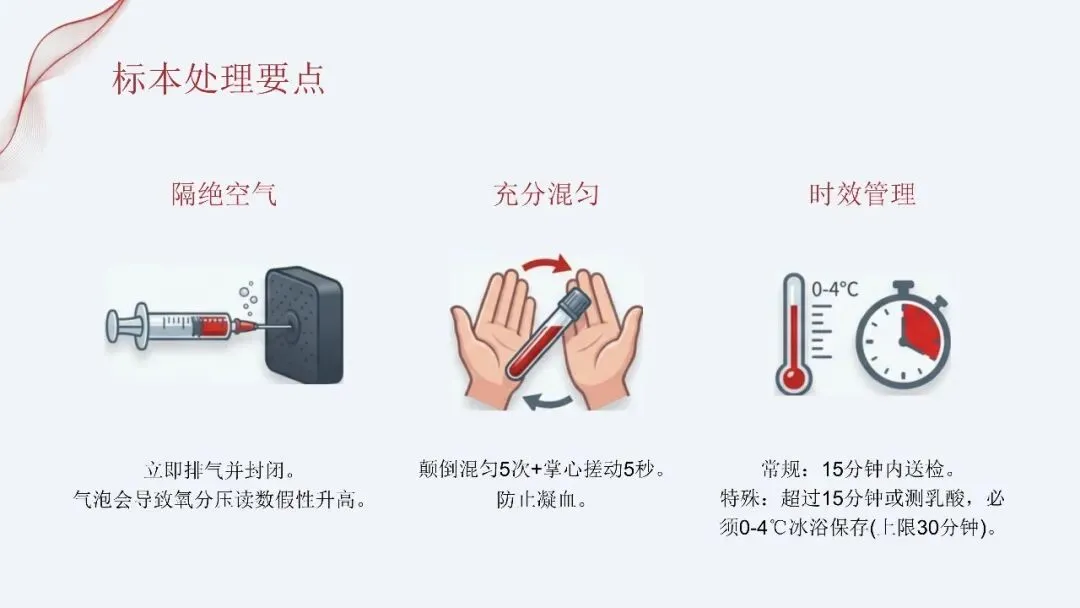 标本处理要点

隔绝空气

立即排气并封闭。
气泡会导致氧分压读数假性升高。

充分混匀

颠倒混匀5次+掌心搓动5秒。
防止凝血。

时效管理

0-4°C

常规：15分钟内送检。
特殊：超过15分钟或测乳酸，必须0-4℃冰浴保存(上限30分钟)。