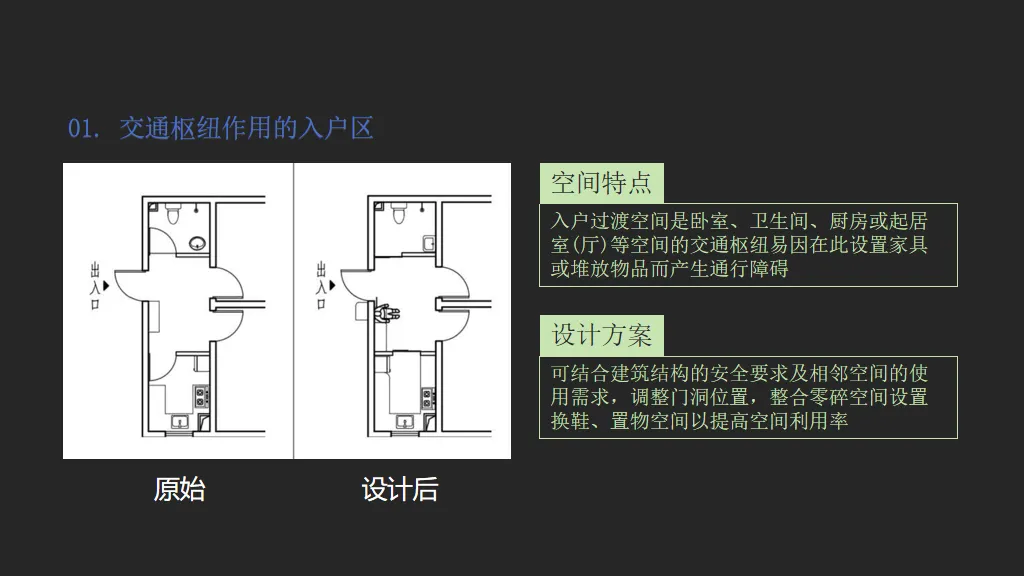 01. 交通枢纽作用的入户区

出入口

出入口

原始

设计后

空间特点

入户过渡空间是卧室、卫生间、厨房或起居室(厅)等空间的交通枢纽易因在此设置家具或堆放物品而产生通行障碍

设计方案

可结合建筑结构的安全要求及相邻空间的使用需求，调整门洞位置，整合零碎空间设置换鞋、置物空间以提高空间利用率