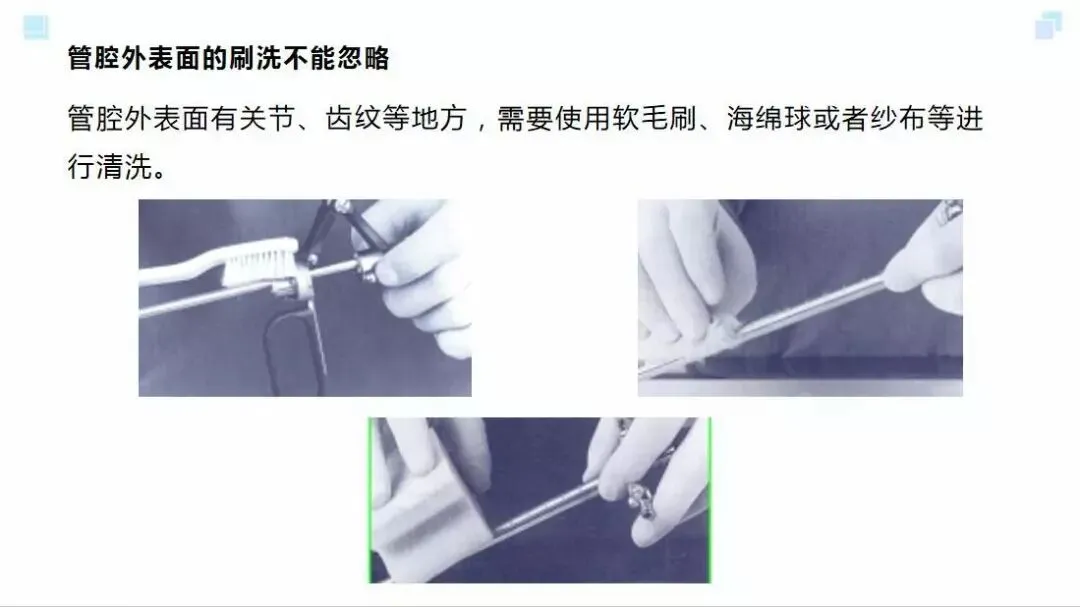 管腔外表面的刷洗不能忽略

管腔外表面有关节、齿纹等地方，需要使用软毛刷、海绵球或者纱布等进行清洗。