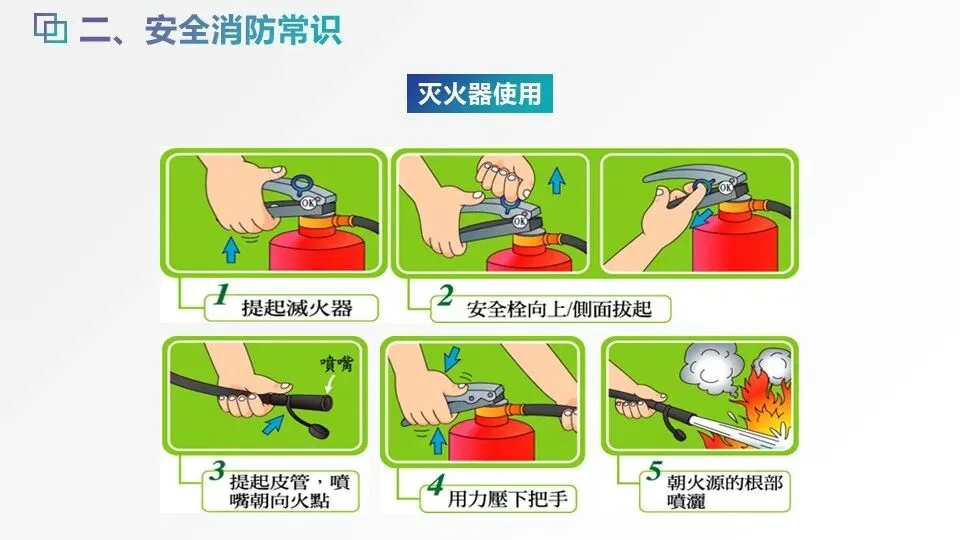 二、安全消防常识

灭火器使用

OK

OK

OK

1 提起滅火器

2 安全栓向上/側面拔起

噴嘴

3 提起皮管，噴嘴朝向火點

4 用力壓下把手

5 朝火源的根部噴灑