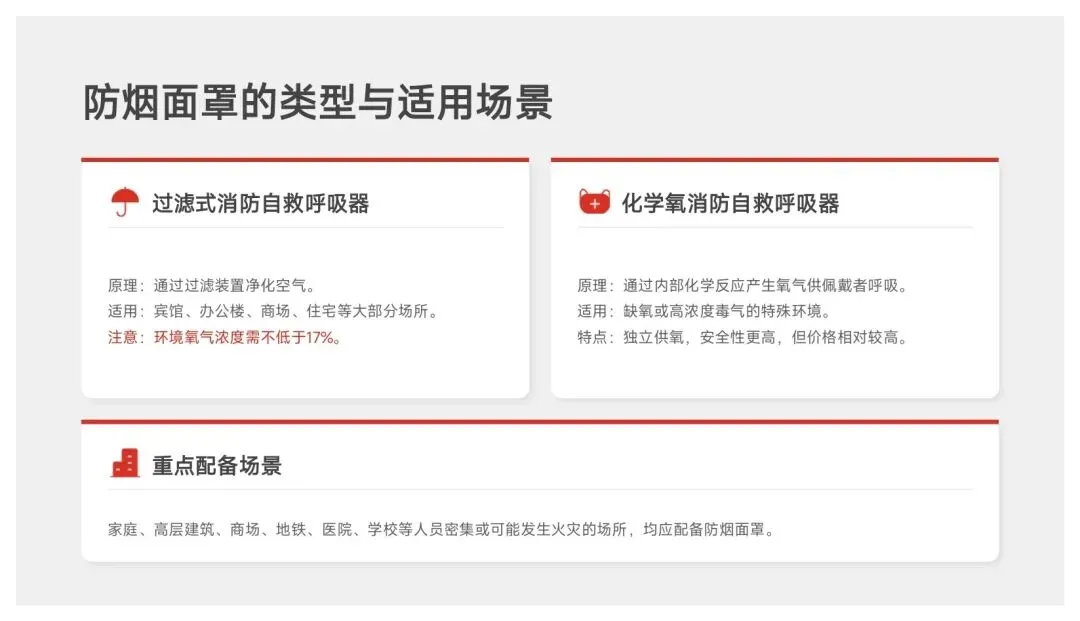 防烟面罩的类型与适用场景

过滤式消防自救呼吸器

原理：通过过滤装置净化空气。
适用：宾馆、办公楼、商场、住宅等大部分场所。
注意：环境氧气浓度需不低于17%。

化学氧消防自救呼吸器

原理：通过内部化学反应产生氧气供佩戴者呼吸。
适用：缺氧或高浓度毒气的特殊环境。
特点：独立供氧，安全性更高，但价格相对较高。

重点配备场景

家庭、高层建筑、商场、地铁、医院、学校等人员密集或可能发生火灾的场所，均应配备防烟面罩。