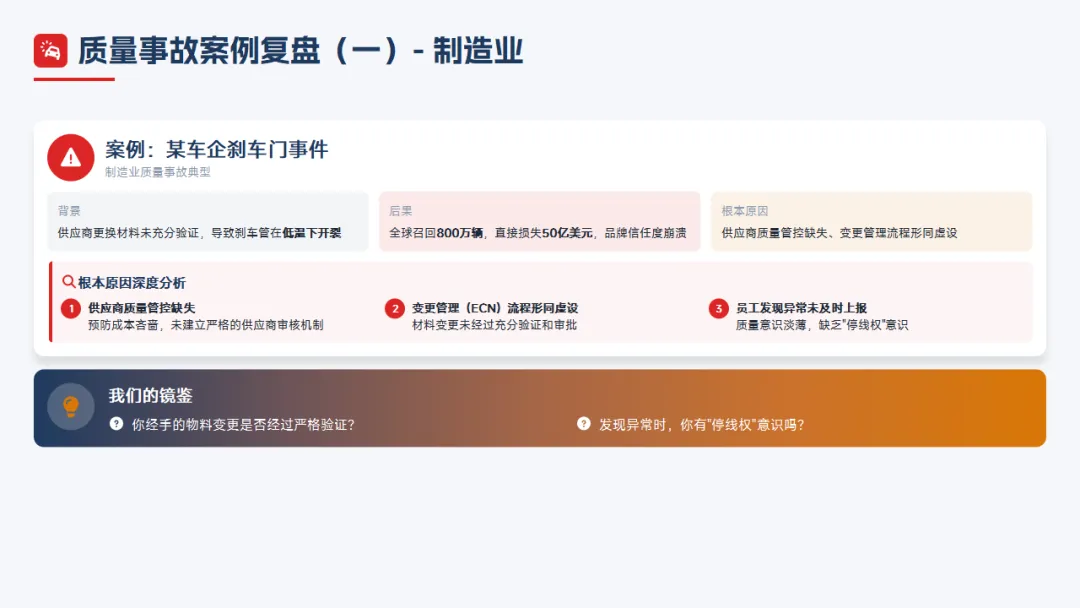 质量事故案例复盘（一）- 制造业

案例：某车企刹车门事件
制造业质量事故典型

背景
供应商更换材料未充分验证，导致刹车管在低温下开裂

后果
全球召回800万辆，直接损失50亿美元，品牌信任度崩溃

根本原因
供应商质量管控缺失、变更管理流程形同虚设

根本原因深度分析

1 供应商质量管控缺失
预防成本吝啬，未建立严格的供应商审核机制

2 变更管理（ECN）流程形同虚设
材料变更未经过充分验证和审批

3 员工发现异常未及时上报
质量意识淡薄，缺乏“停线权”意识

我们的镜鉴

你经手的物料变更是否经过严格验证？

发现异常时，你有“停线权”意识吗？