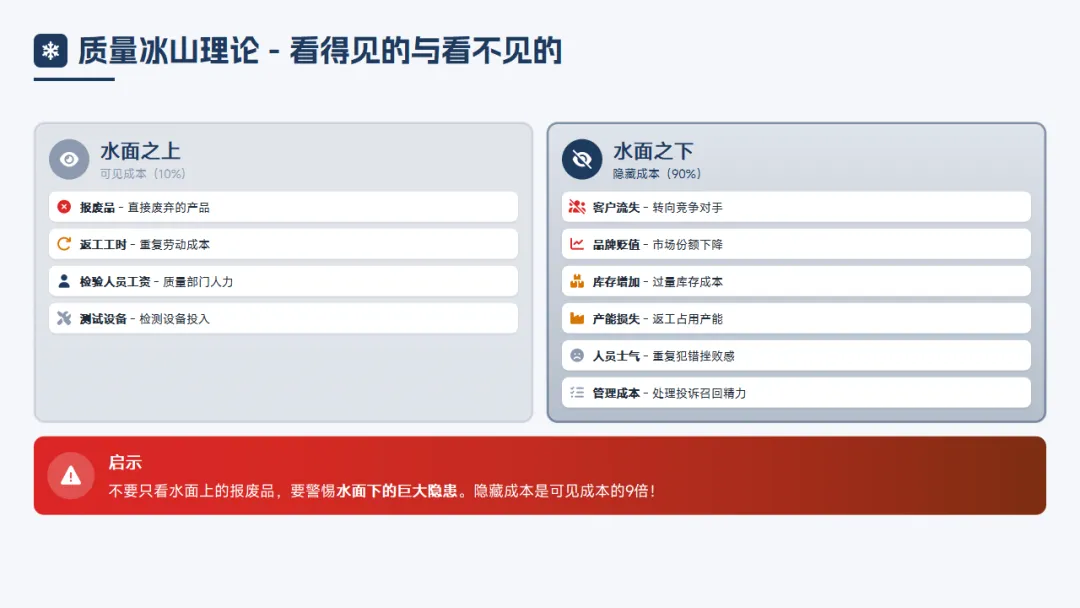 质量冰山理论 - 看得见的与看不见的

水面之上
可见成本（10%）

报废品 - 直接废弃的产品

返工工时 - 重复劳动成本

检验人员工资 - 质量部门人力

测试设备 - 检测设备投入

水面之下
隐藏成本（90%）

客户流失 - 转向竞争对手

品牌贬值 - 市场份额下降

库存增加 - 过量库存成本

产能损失 - 返工占用产能

人员士气 - 重复犯错挫败感

管理成本 - 处理投诉召回精力

启示
不要只看水面上的报废品，要警惕水面下的巨大隐患。隐藏成本是可见成本的9倍！