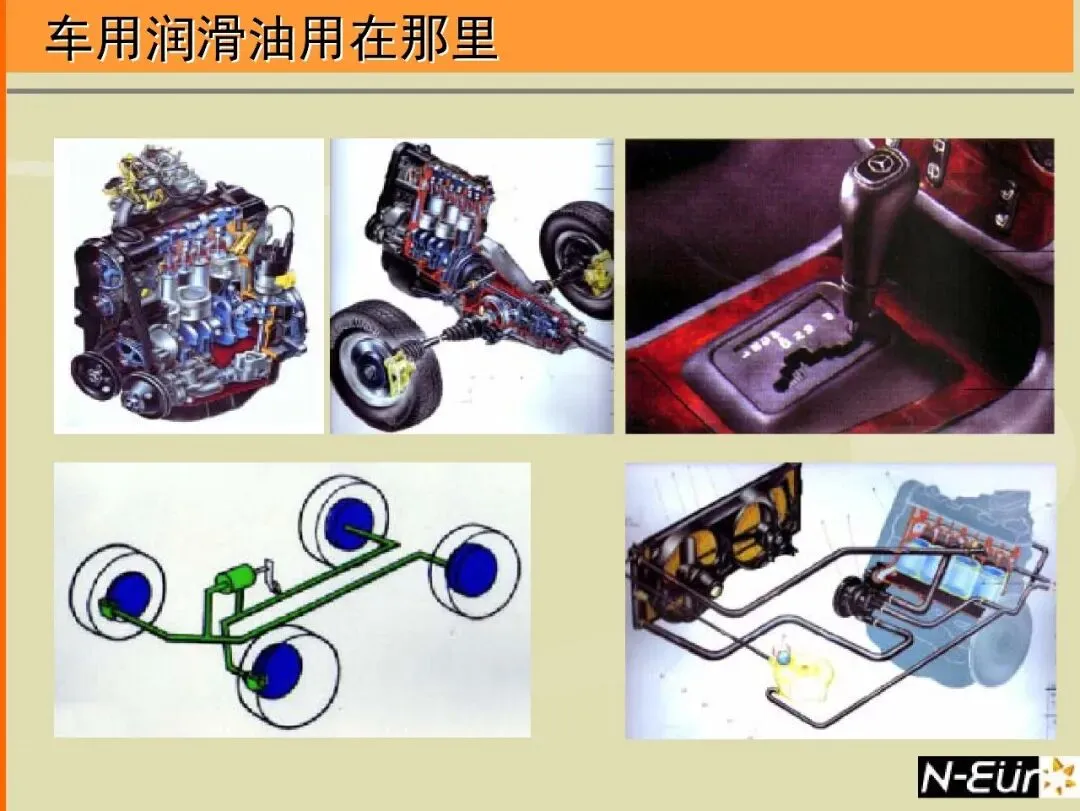 车用润滑油用在那里

N-Eür