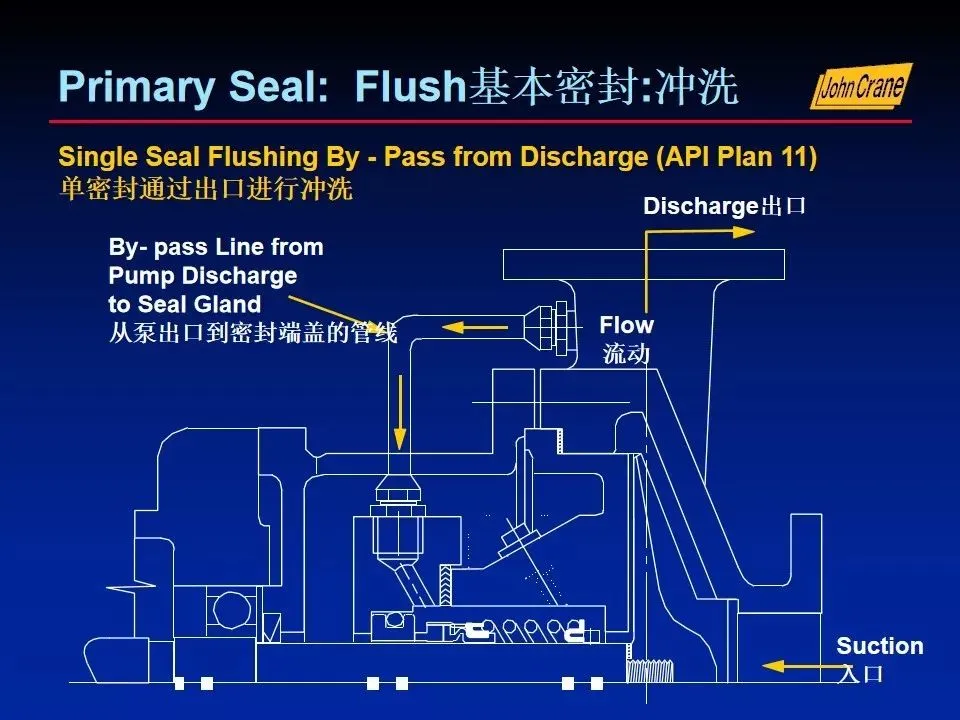 Primary Seal: Flush基本密封:冲洗

John Crane

Single Seal Flushing By - Pass from Discharge (API Plan 11)
单密封通过出口进行冲洗

Discharge出口

By- pass Line from Pump Discharge to Seal Gland
从泵出口到密封端盖的管线

Flow
流动

Suction
入口