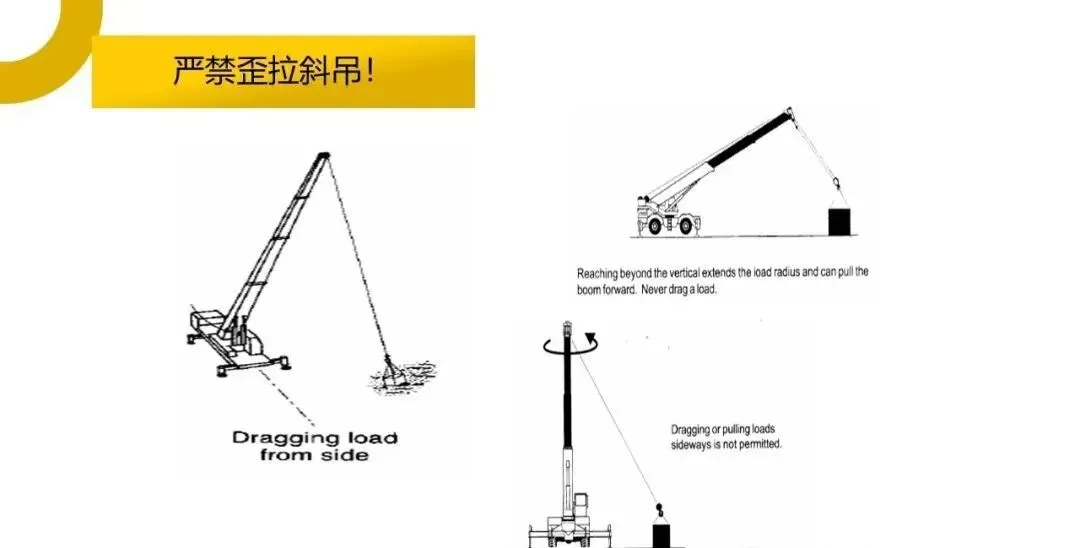 严禁歪拉斜吊!

Dragging load from side

Reaching beyond the vertical extends the load radius and can pull the boom forward. Never drag a load.

Dragging or pulling loads sideways is not permitted.