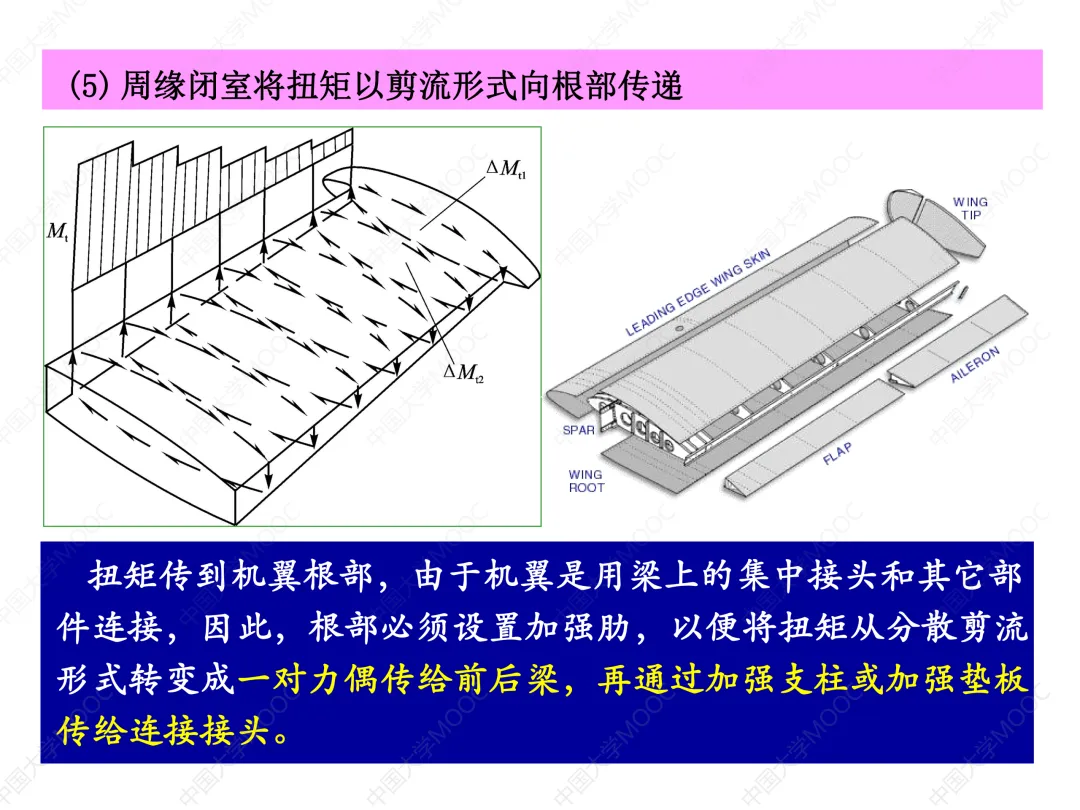 (5) 周缘闭室将扭矩以剪流形式向根部传递

$\Delta M_{t1}$

$M_t$

$\Delta M_{t2}$

WING TIP

LEADING EDGE WING SKIN

AILERON

SPAR

FLAP

WING ROOT

扭矩传到机翼根部，由于机翼是用梁上的集中接头和其它部件连接，因此，根部必须设置加强肋，以便将扭矩从分散剪流形式转变成一对力偶传给前后梁，再通过加强支柱或加强垫板传给连接接头。

中国大学MOOC