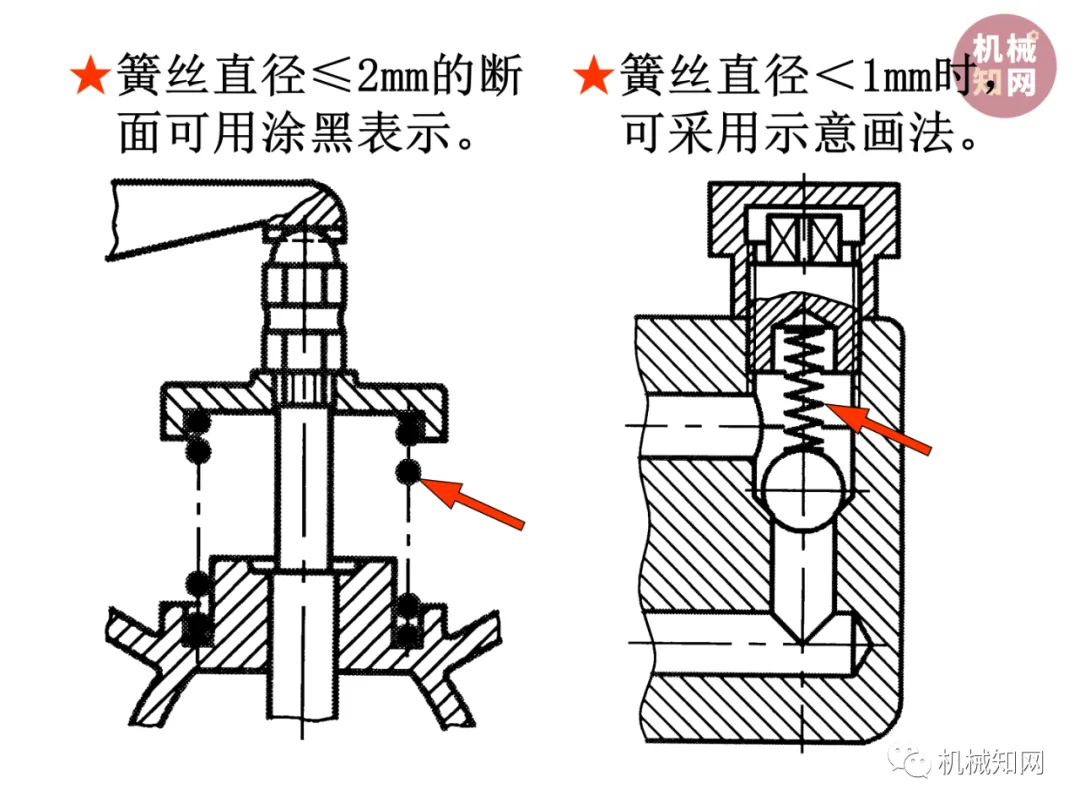 ★簧丝直径≤2mm的断面可用涂黑表示。

★簧丝直径＜1mm时，可采用示意画法。

机械知网

机械知网