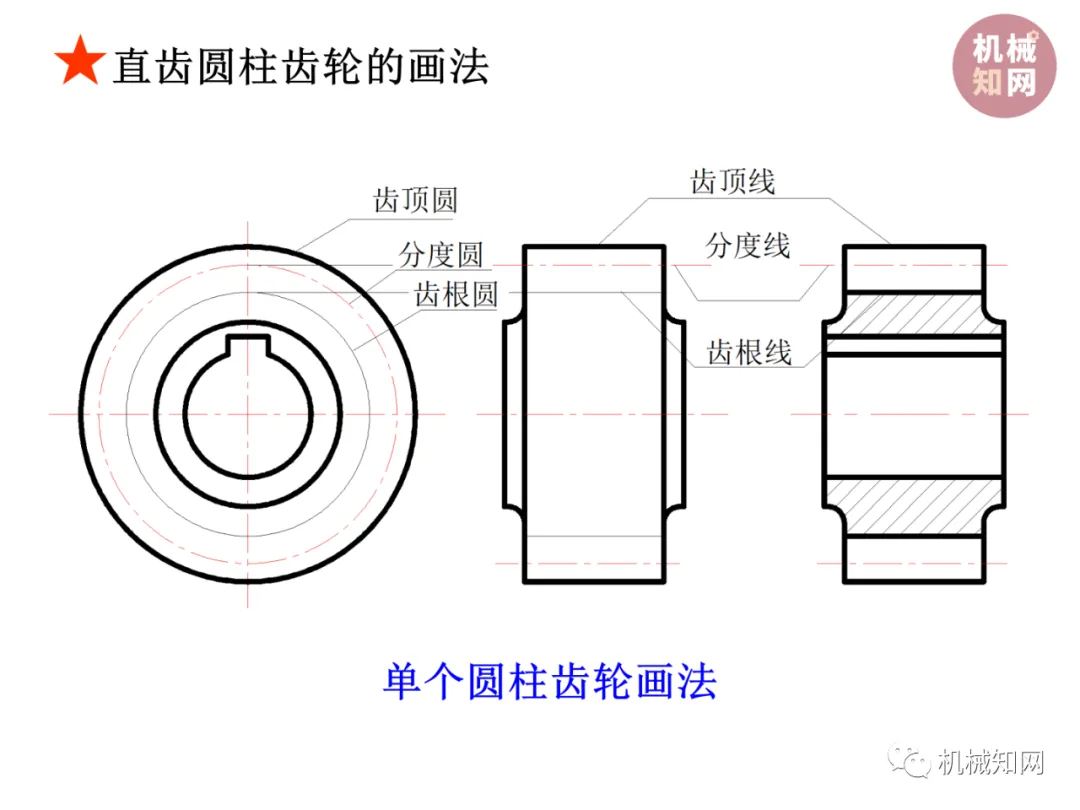 ★直齿圆柱齿轮的画法

机械知网

齿顶圆
分度圆
齿根圆

齿顶线
分度线
齿根线

单个圆柱齿轮画法

机械知网